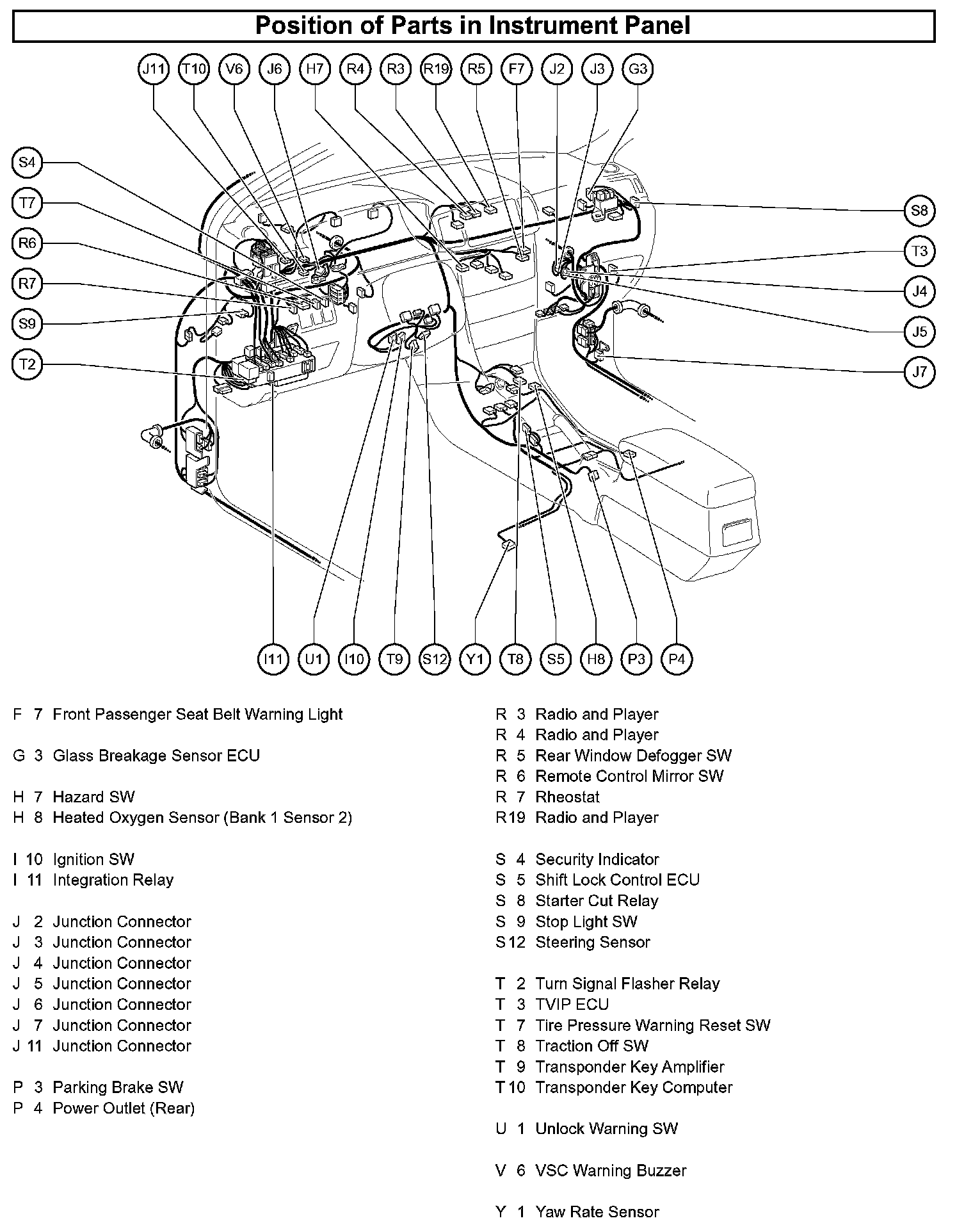 Position of Parts in Instrument Panel

J11 T10 V6 J6 H7 R4 R3 R19 R5 F7 J2 J3 G3

S4
T7
R6
R7
S9
T2

S8
T3
J4
J5
J7

I11 U1 I10 T9 S12 Y1 T8 S5 H8 P3 P4

F 7 Front Passenger Seat Belt Warning Light

G 3 Glass Breakage Sensor ECU

H 7 Hazard SW
H 8 Heated Oxygen Sensor (Bank 1 Sensor 2)

I 10 Ignition SW
I 11 Integration Relay

J 2 Junction Connector
J 3 Junction Connector
J 4 Junction Connector
J 5 Junction Connector
J 6 Junction Connector
J 7 Junction Connector
J 11 Junction Connector

P 3 Parking Brake SW
P 4 Power Outlet (Rear)

R 3 Radio and Player
R 4 Radio and Player
R 5 Rear Window Defogger SW
R 6 Remote Control Mirror SW
R 7 Rheostat
R19 Radio and Player

S 4 Security Indicator
S 5 Shift Lock Control ECU
S 8 Starter Cut Relay
S 9 Stop Light SW
S12 Steering Sensor

T 2 Turn Signal Flasher Relay
T 3 TVIP ECU
T 7 Tire Pressure Warning Reset SW
T 8 Traction Off SW
T 9 Transponder Key Amplifier
T10 Transponder Key Computer

U 1 Unlock Warning SW

V 6 VSC Warning Buzzer

Y 1 Yaw Rate Sensor