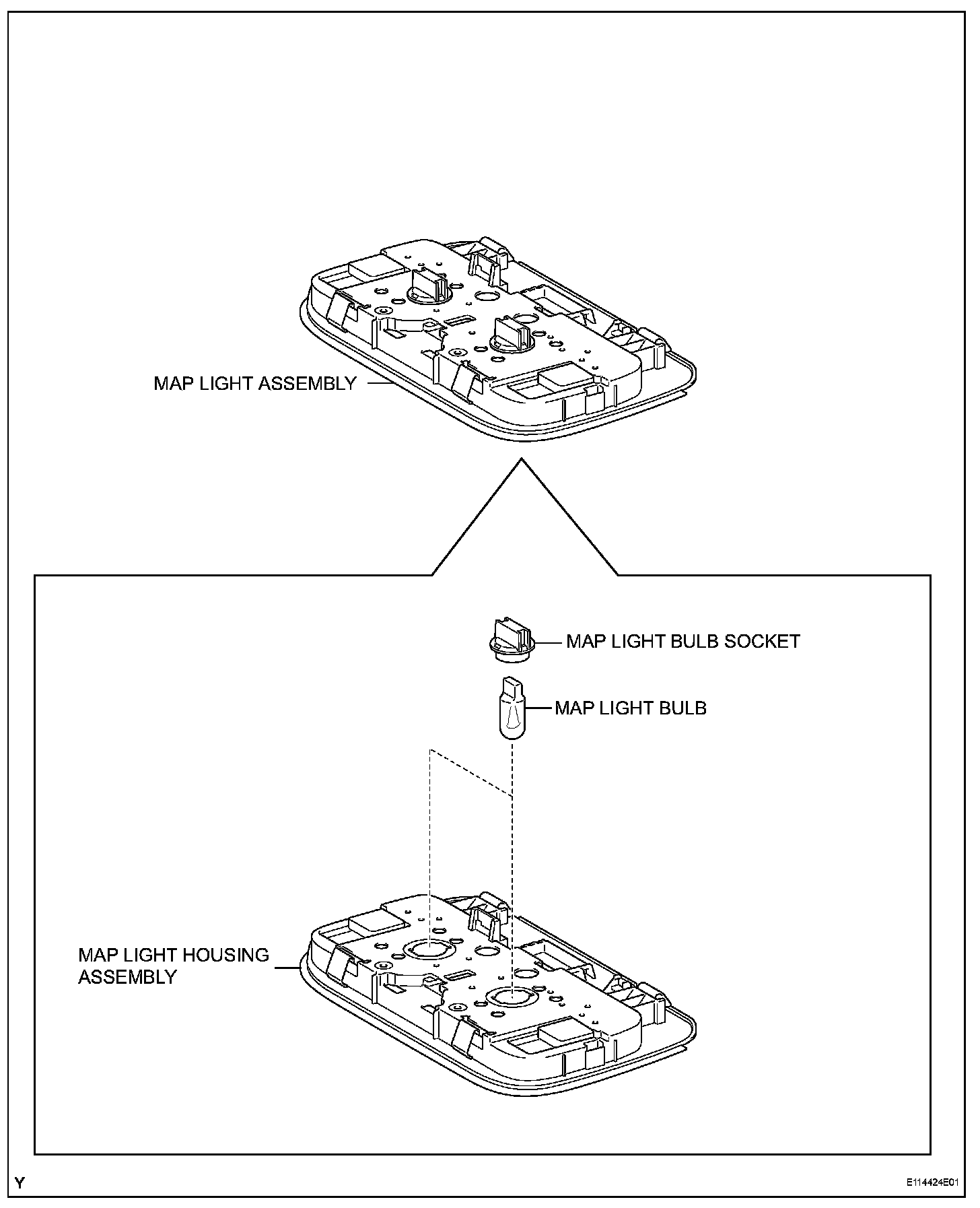 MAP LIGHT ASSEMBLY

MAP LIGHT BULB SOCKET

MAP LIGHT BULB

MAP LIGHT HOUSING ASSEMBLY

Y

E114424E01