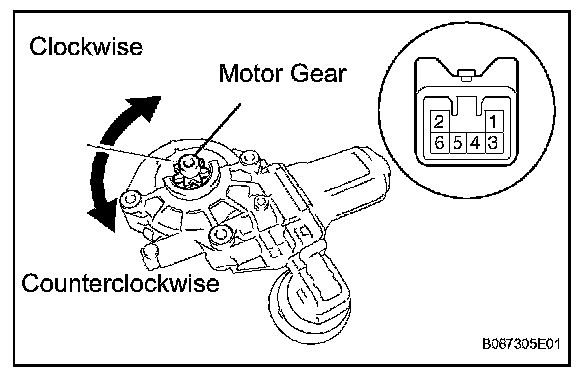 Clockwise

Motor Gear

2 1
6 5 4 3

Counterclockwise

B087305E01