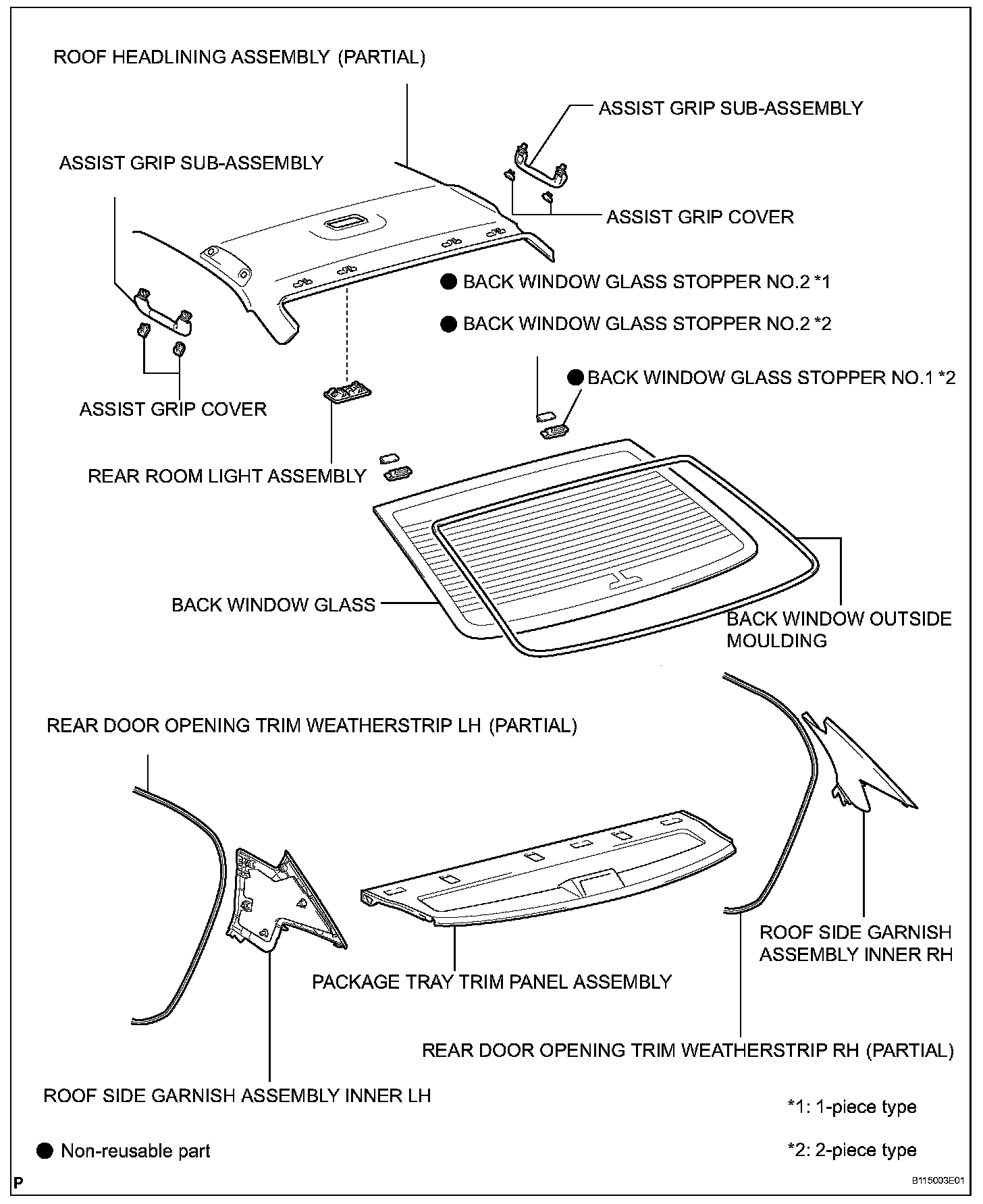 ROOF HEADLINING ASSEMBLY (PARTIAL)

ASSIST GRIP SUB-ASSEMBLY

ASSIST GRIP SUB-ASSEMBLY

ASSIST GRIP COVER

● BACK WINDOW GLASS STOPPER NO.2 *1

● BACK WINDOW GLASS STOPPER NO.2 *2

● BACK WINDOW GLASS STOPPER NO.1 *2

ASSIST GRIP COVER

REAR ROOM LIGHT ASSEMBLY

BACK WINDOW GLASS

BACK WINDOW OUTSIDE MOULDING

REAR DOOR OPENING TRIM WEATHERSTRIP LH (PARTIAL)

ROOF SIDE GARNISH ASSEMBLY INNER RH

PACKAGE TRAY TRIM PANEL ASSEMBLY

REAR DOOR OPENING TRIM WEATHERSTRIP RH (PARTIAL)

ROOF SIDE GARNISH ASSEMBLY INNER LH

*1: 1-piece type

● Non-reusable part

*2: 2-piece type

P

B115003E01