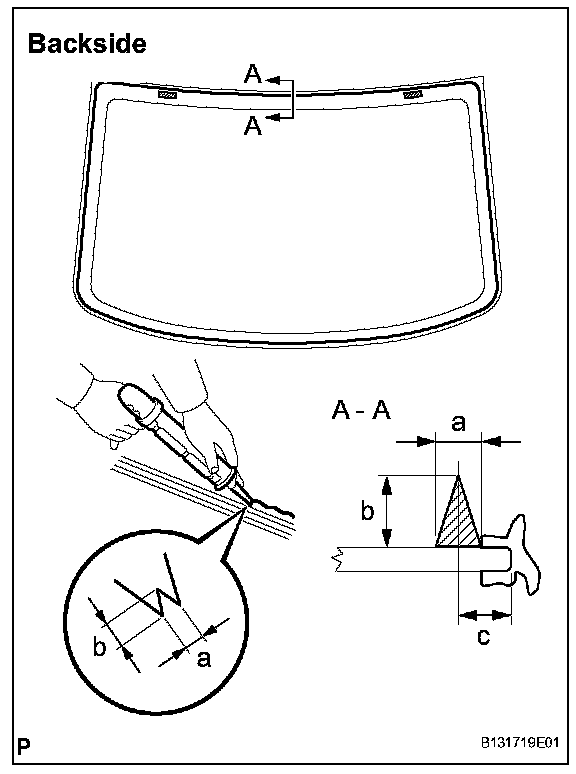 Backside

A

A

A - A

a

b

c

b

a

P

B131719E01