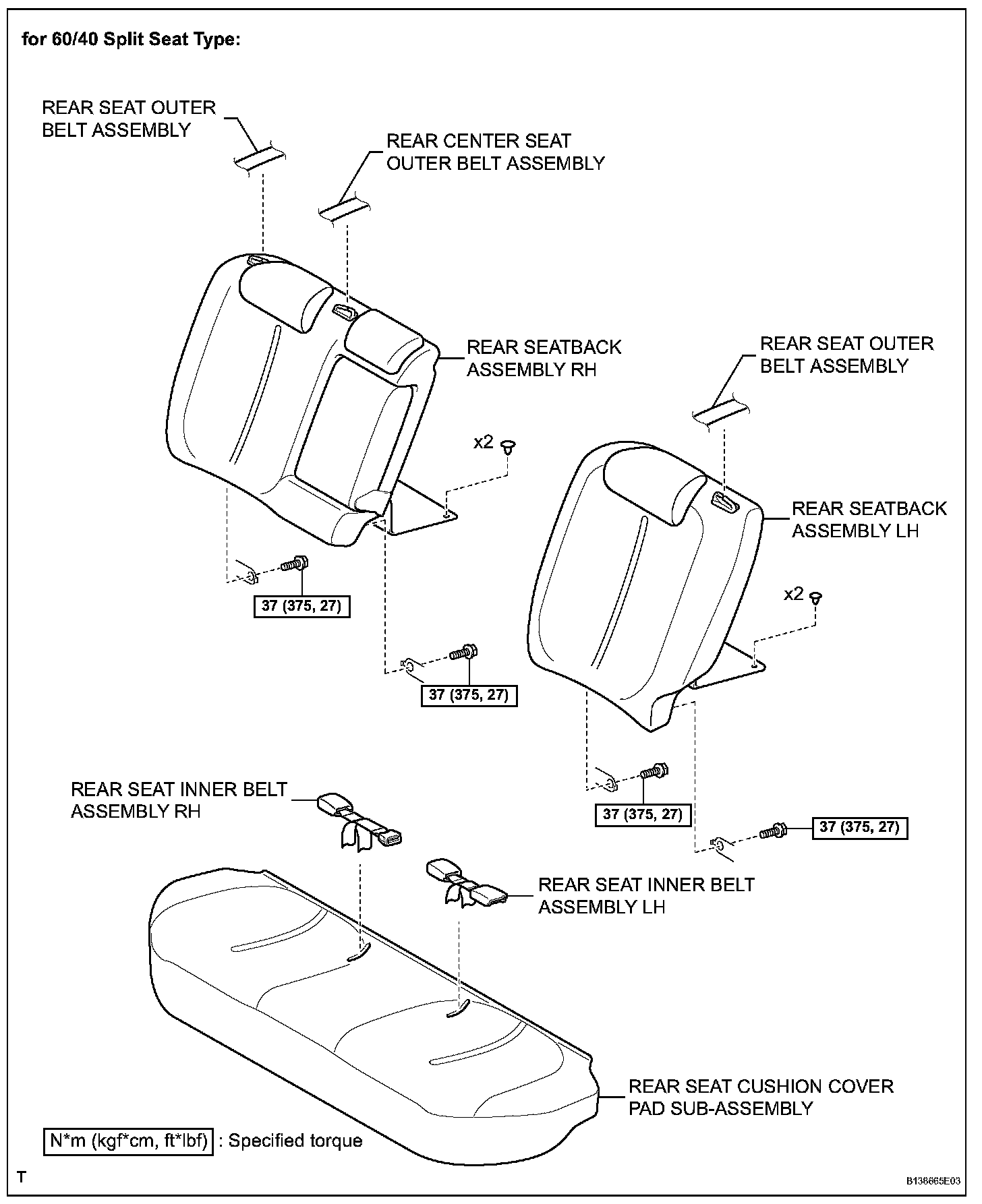 for 60/40 Split Seat Type:

REAR SEAT OUTER BELT ASSEMBLY

REAR CENTER SEAT OUTER BELT ASSEMBLY

REAR SEATBACK ASSEMBLY RH

REAR SEAT OUTER BELT ASSEMBLY

x2

REAR SEATBACK ASSEMBLY LH

37 (375, 27)

x2

37 (375, 27)

REAR SEAT INNER BELT ASSEMBLY RH

37 (375, 27)

37 (375, 27)

REAR SEAT INNER BELT ASSEMBLY LH

REAR SEAT CUSHION COVER PAD SUB-ASSEMBLY

N*m (kgf*cm, ft*lbf) : Specified torque

T

B138665E03