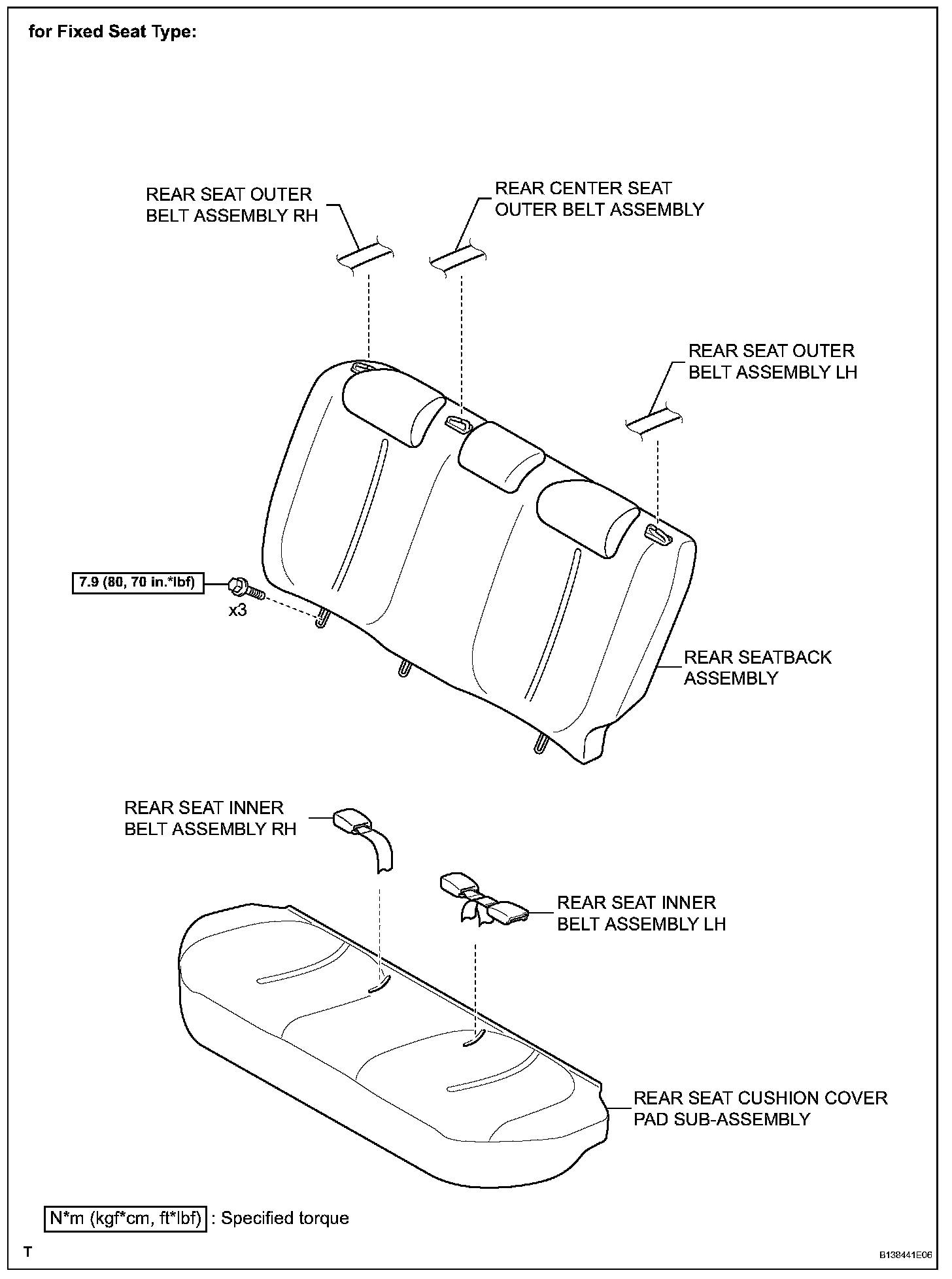 for Fixed Seat Type:

REAR SEAT OUTER BELT ASSEMBLY RH

REAR CENTER SEAT OUTER BELT ASSEMBLY

REAR SEAT OUTER BELT ASSEMBLY LH

7.9 (80, 70 in.*lbf)

x3

REAR SEATBACK ASSEMBLY

REAR SEAT INNER BELT ASSEMBLY RH

REAR SEAT INNER BELT ASSEMBLY LH

REAR SEAT CUSHION COVER PAD SUB-ASSEMBLY

N*m (kgf*cm, ft*lbf) : Specified torque

T

B138441E06