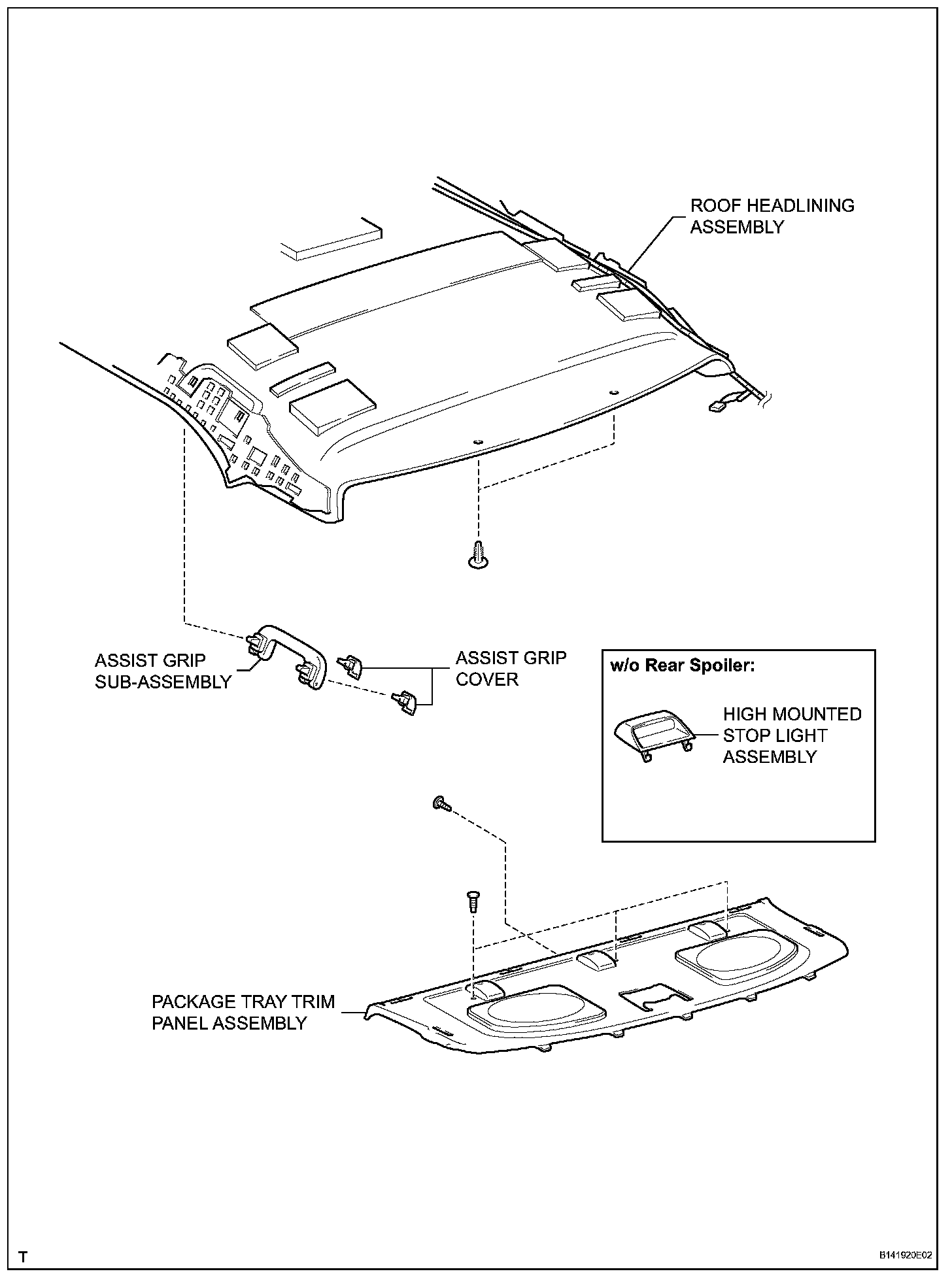 ROOF HEADLINING ASSEMBLY

ASSIST GRIP SUB-ASSEMBLY

ASSIST GRIP COVER

w/o Rear Spoiler:

HIGH MOUNTED STOP LIGHT ASSEMBLY

PACKAGE TRAY TRIM PANEL ASSEMBLY

T

B141920E02