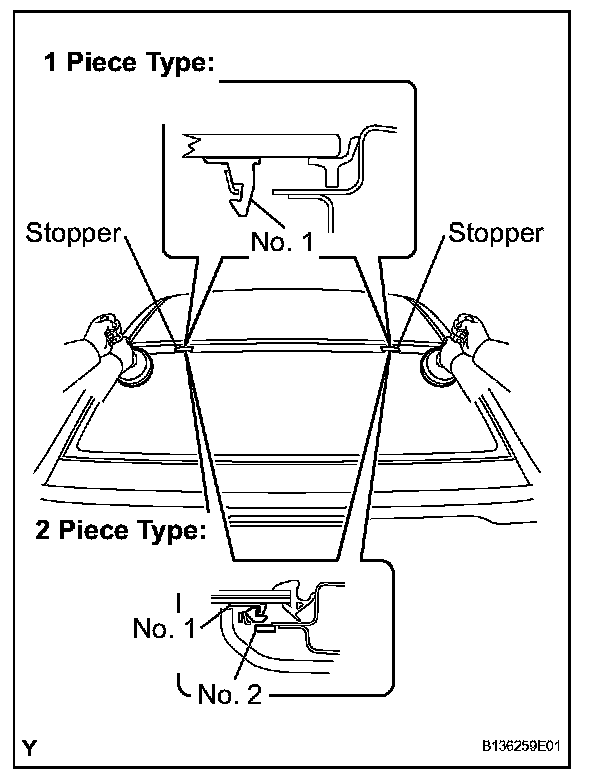 1 Piece Type:

Stopper

No. 1

Stopper

2 Piece Type:

No. 1

No. 2

Y

B136259E01