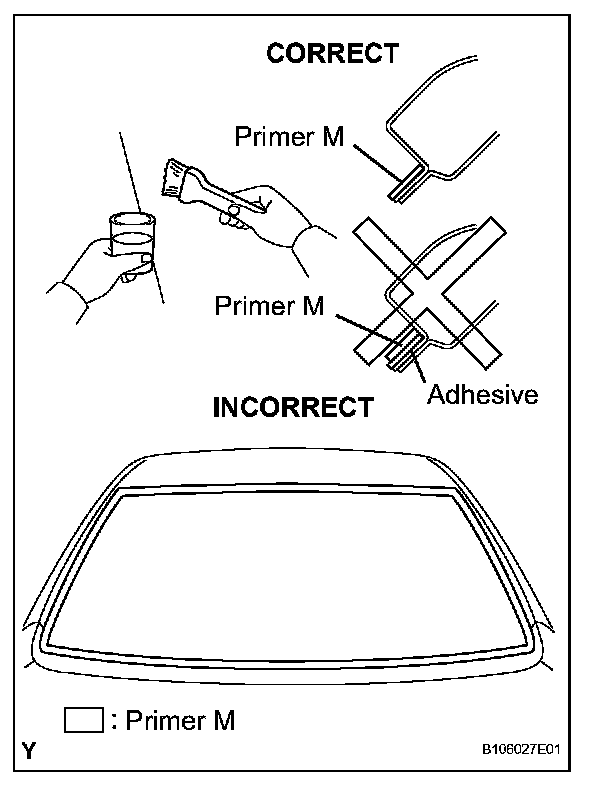 CORRECT

Primer M

Primer M

Adhesive

INCORRECT

: Primer M

Y

B106027E01