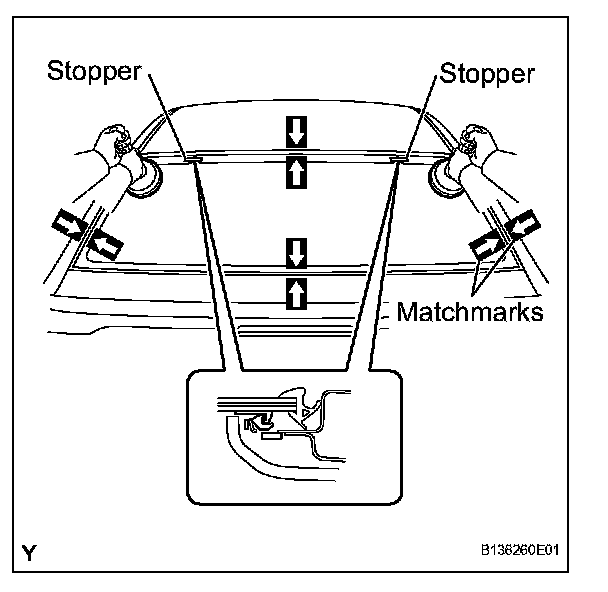 Stopper
Stopper
Matchmarks
Y
B138260E01