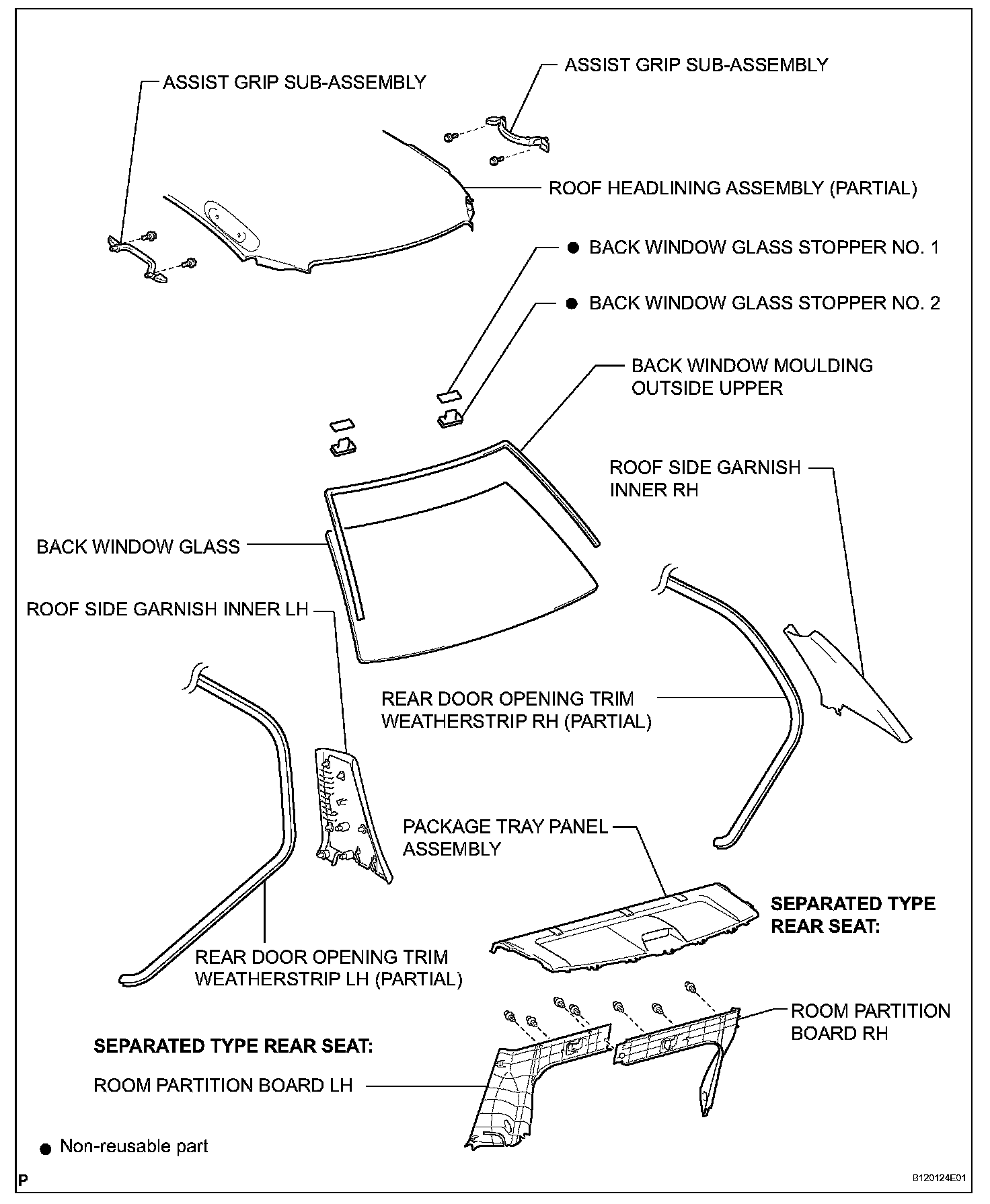 ASSIST GRIP SUB-ASSEMBLY

ASSIST GRIP SUB-ASSEMBLY

ROOF HEADLINING ASSEMBLY (PARTIAL)

● BACK WINDOW GLASS STOPPER NO. 1

● BACK WINDOW GLASS STOPPER NO. 2

BACK WINDOW MOULDING OUTSIDE UPPER

ROOF SIDE GARNISH INNER RH

BACK WINDOW GLASS

ROOF SIDE GARNISH INNER LH

REAR DOOR OPENING TRIM WEATHERSTRIP RH (PARTIAL)

PACKAGE TRAY PANEL ASSEMBLY

SEPARATED TYPE REAR SEAT:

REAR DOOR OPENING TRIM WEATHERSTRIP LH (PARTIAL)

ROOM PARTITION BOARD RH

SEPARATED TYPE REAR SEAT:

ROOM PARTITION BOARD LH

● Non-reusable part

P

B120124E01