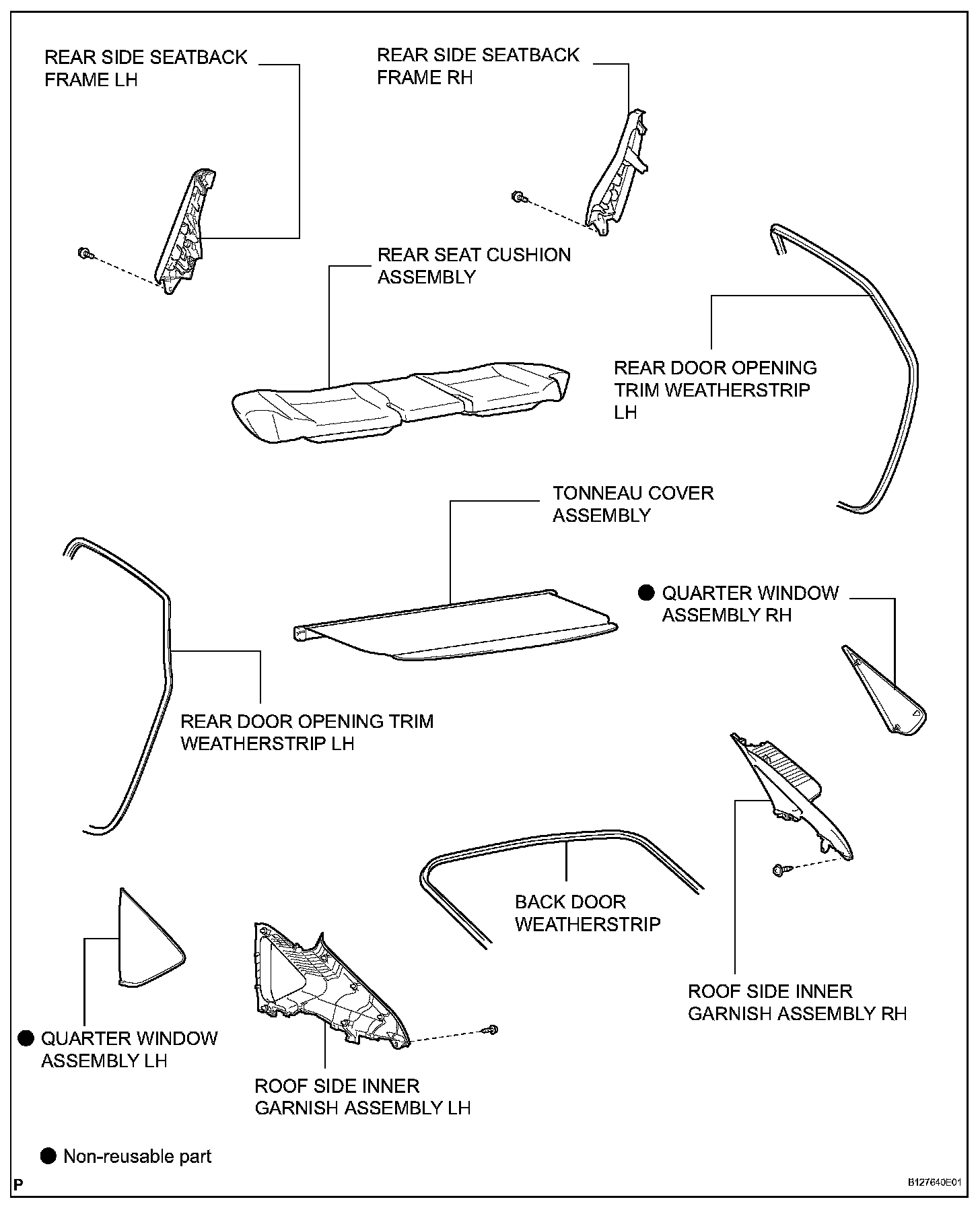 REAR SIDE SEATBACK FRAME LH

REAR SIDE SEATBACK FRAME RH

REAR SEAT CUSHION ASSEMBLY

REAR DOOR OPENING TRIM WEATHERSTRIP LH

TONNEAU COVER ASSEMBLY

● QUARTER WINDOW ASSEMBLY RH

REAR DOOR OPENING TRIM WEATHERSTRIP LH

BACK DOOR WEATHERSTRIP

ROOF SIDE INNER GARNISH ASSEMBLY RH

● QUARTER WINDOW ASSEMBLY LH

ROOF SIDE INNER GARNISH ASSEMBLY LH

● Non-reusable part

P

B127640E01