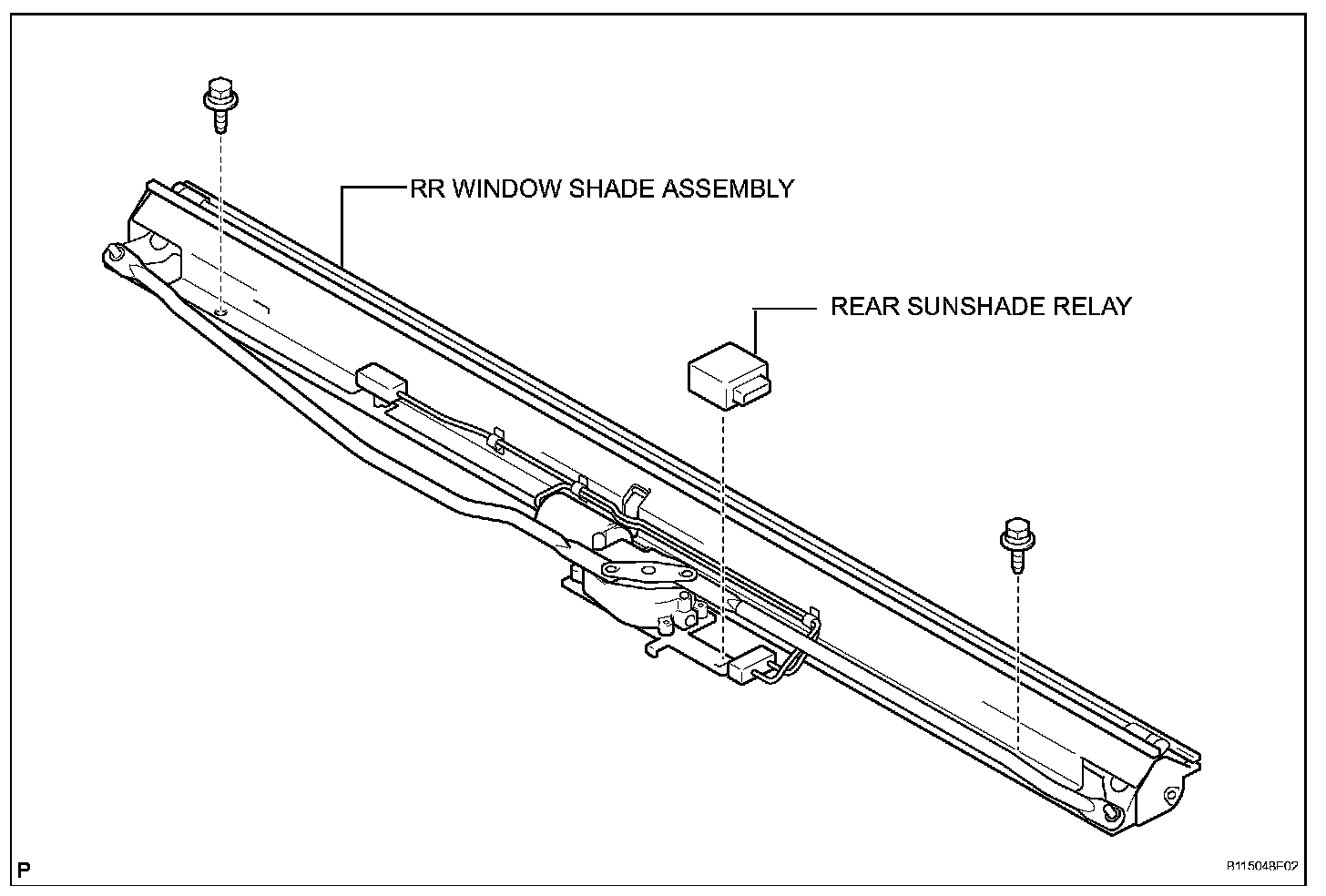 RR WINDOW SHADE ASSEMBLY

REAR SUNSHADE RELAY

P

B115048E02