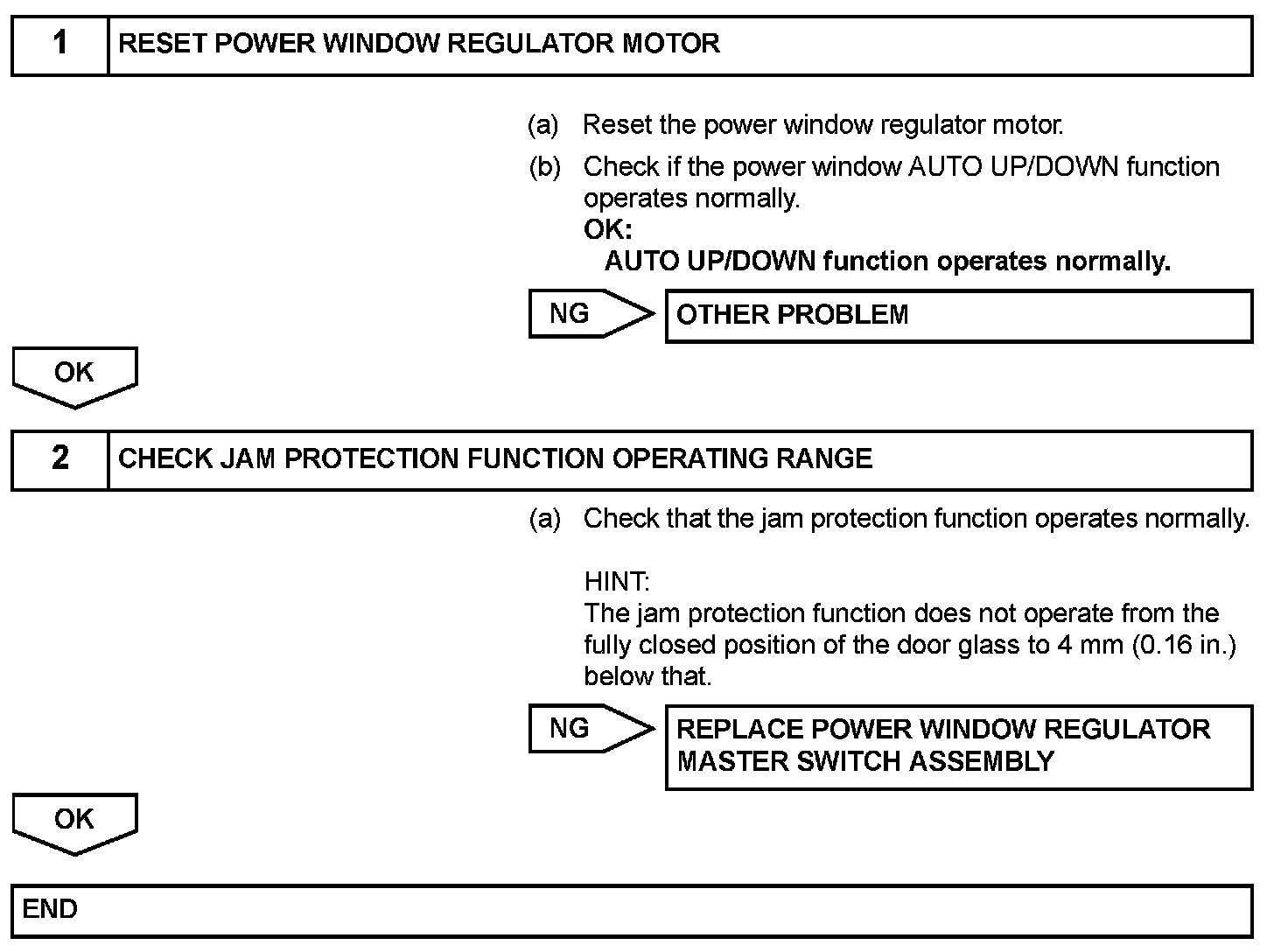 1 RESET POWER WINDOW REGULATOR MOTOR

(a) Reset the power window regulator motor.

(b) Check if the power window AUTO UP/DOWN function operates normally.
OK:
AUTO UP/DOWN function operates normally.

NG OTHER PROBLEM

OK

2 CHECK JAM PROTECTION FUNCTION OPERATING RANGE

(a) Check that the jam protection function operates normally.

HINT:
The jam protection function does not operate from the fully closed position of the door glass to 4 mm (0.16 in.) below that.

NG REPLACE POWER WINDOW REGULATOR MASTER SWITCH ASSEMBLY

OK

END