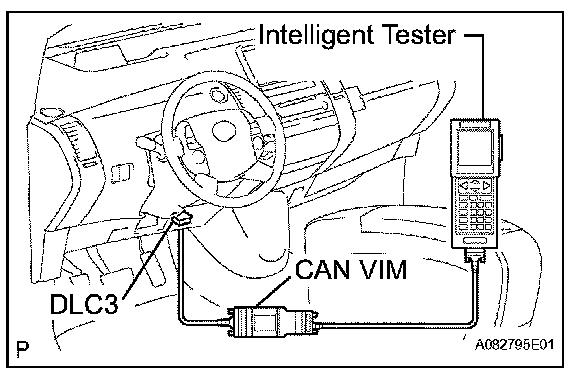 Intelligent Tester

CAN VIM

DLC3

P

A082795E01