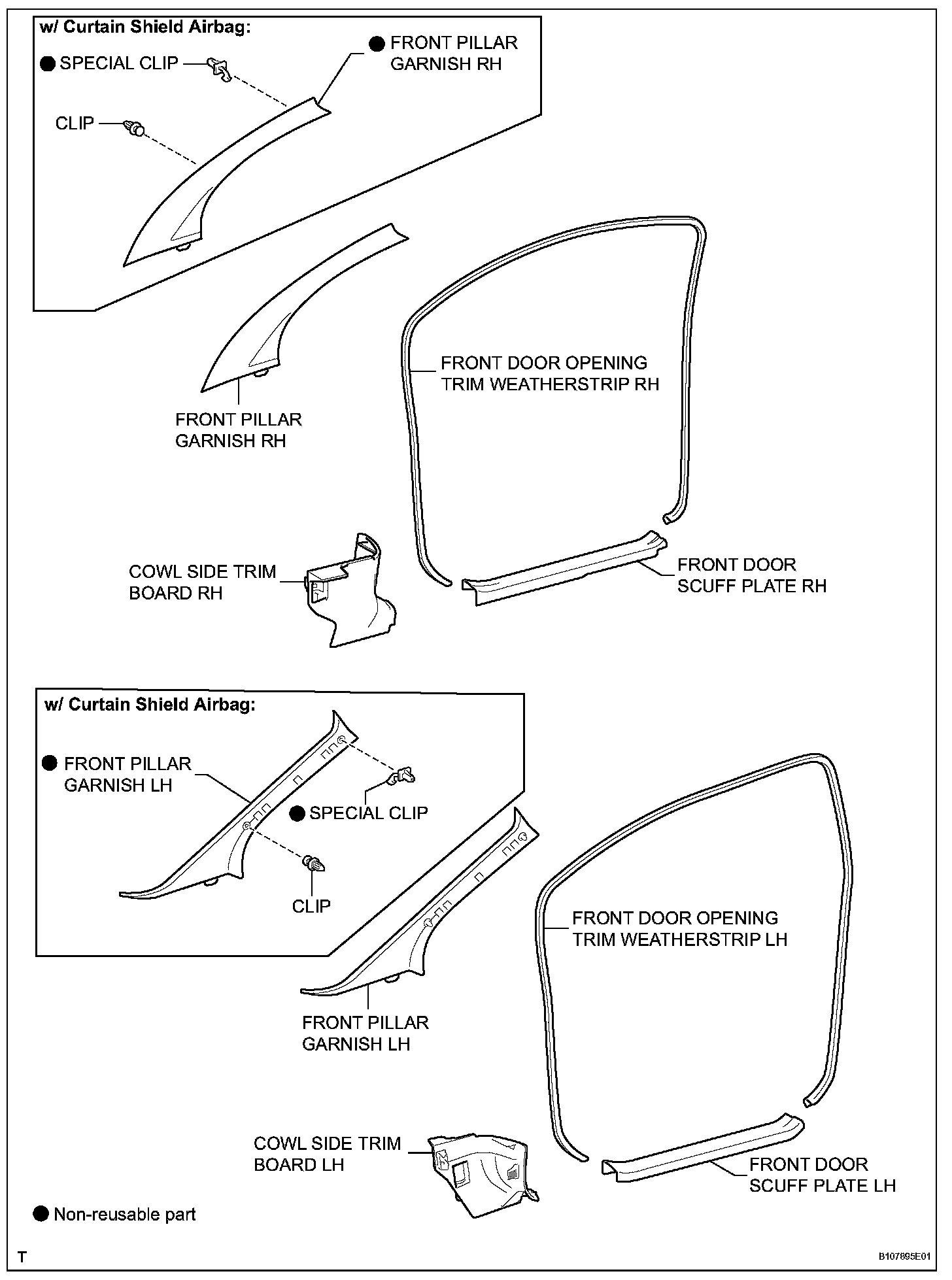 w/ Curtain Shield Airbag:

● SPECIAL CLIP

● FRONT PILLAR GARNISH RH

CLIP

FRONT PILLAR GARNISH RH

FRONT DOOR OPENING TRIM WEATHERSTRIP RH

COWL SIDE TRIM BOARD RH

FRONT DOOR SCUFF PLATE RH

w/ Curtain Shield Airbag:

● FRONT PILLAR GARNISH LH

● SPECIAL CLIP

CLIP

FRONT PILLAR GARNISH LH

FRONT DOOR OPENING TRIM WEATHERSTRIP LH

COWL SIDE TRIM BOARD LH

FRONT DOOR SCUFF PLATE LH

● Non-reusable part

T

B107895E01