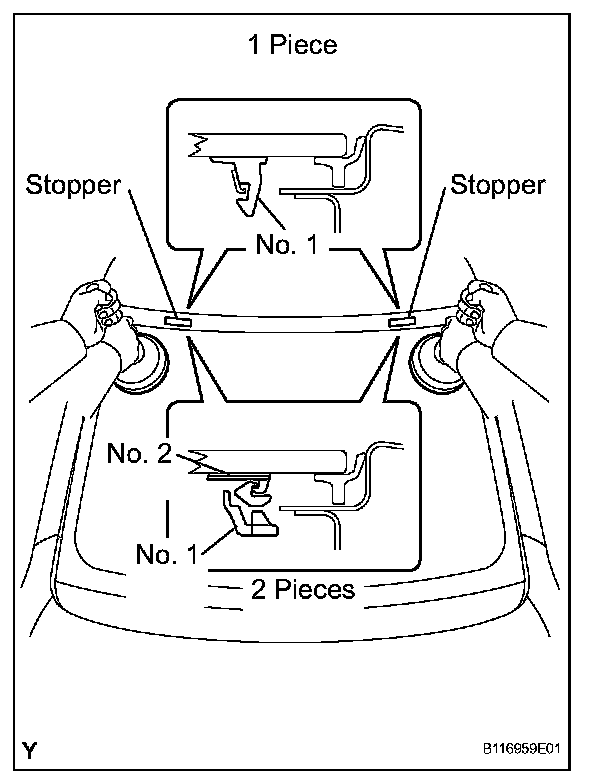 1 Piece

Stopper

Stopper

No. 1

No. 2

No. 1

2 Pieces

Y

B116959E01