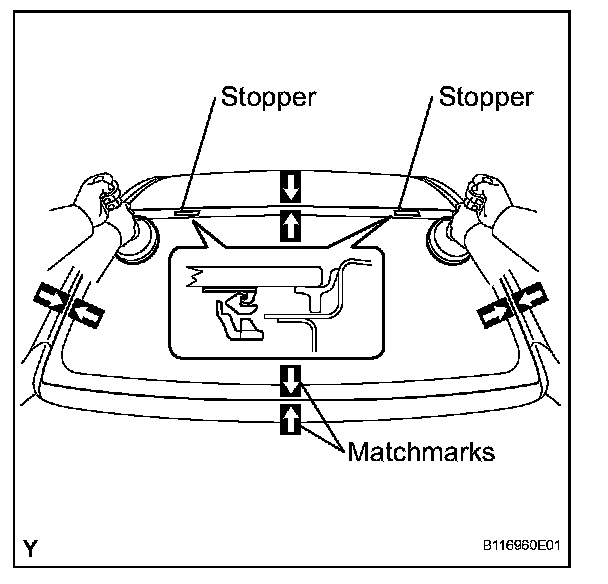 Stopper
Stopper
Matchmarks
Y
B116960E01