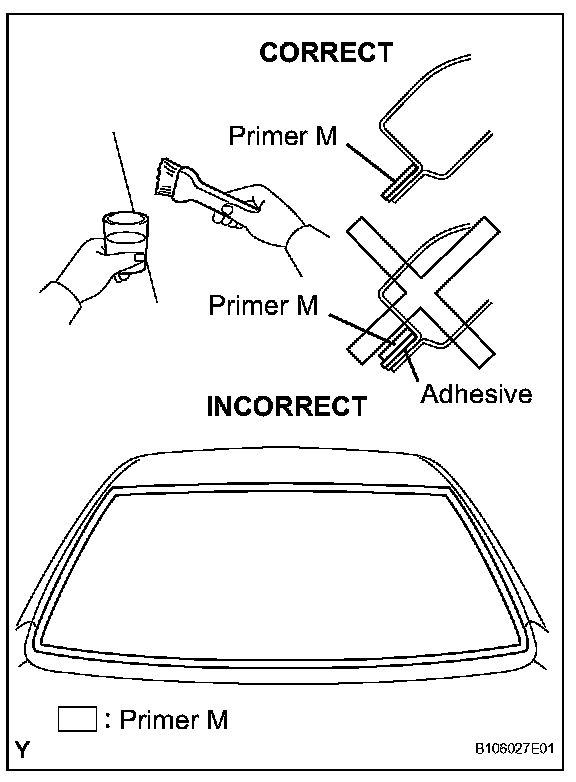 CORRECT

Primer M

Primer M

Adhesive

INCORRECT

: Primer M

Y

B106027E01