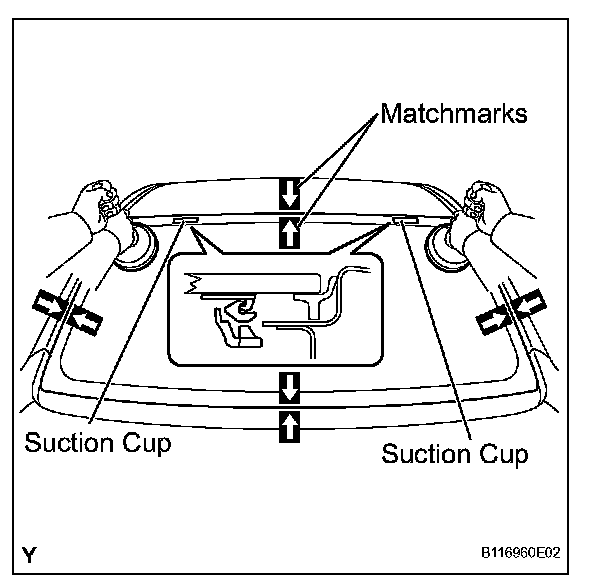 Matchmarks

Suction Cup

Suction Cup

Y

B116960E02