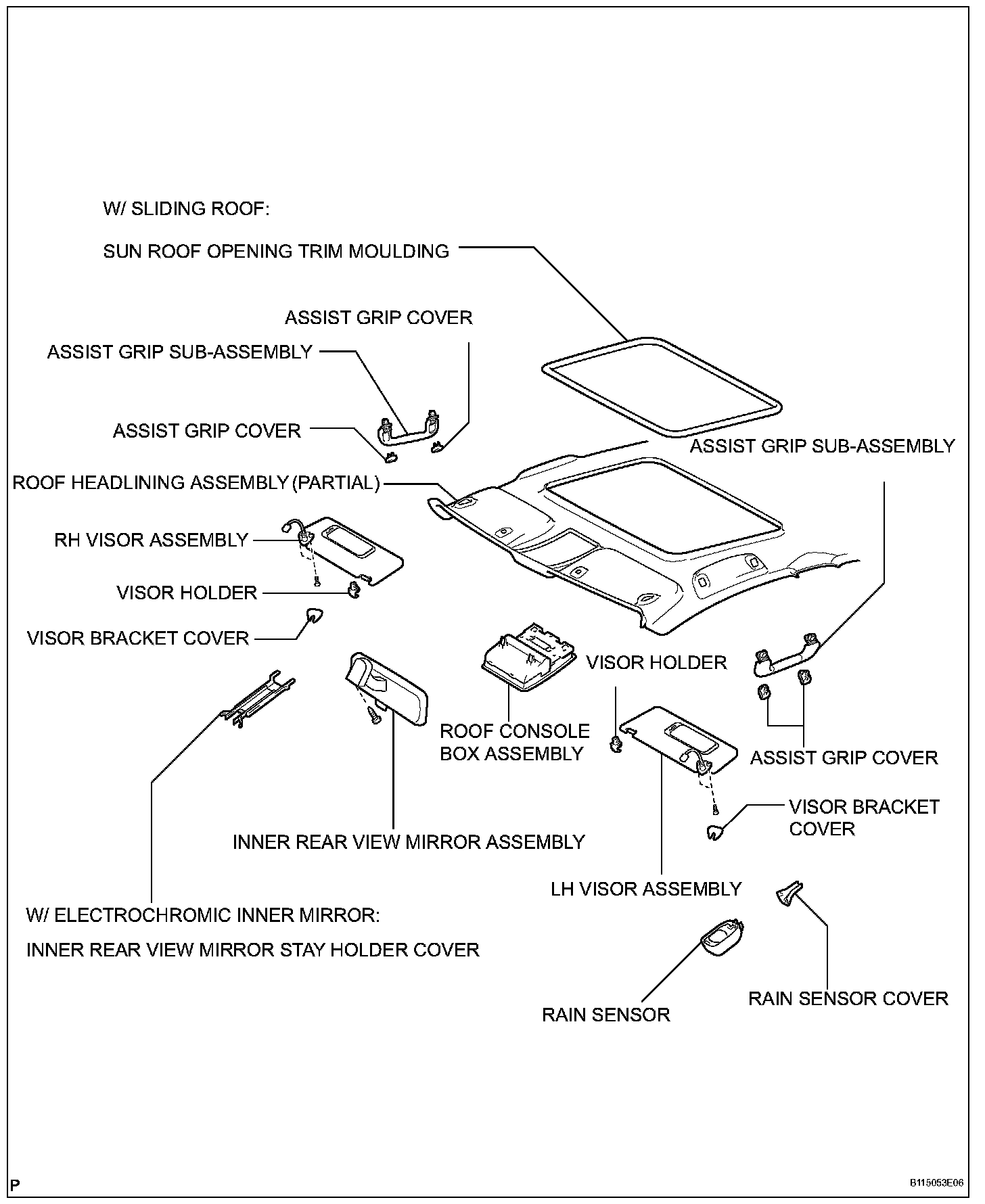 W/ SLIDING ROOF:

SUN ROOF OPENING TRIM MOULDING

ASSIST GRIP COVER

ASSIST GRIP SUB-ASSEMBLY

ASSIST GRIP COVER

ASSIST GRIP SUB-ASSEMBLY

ROOF HEADLINING ASSEMBLY (PARTIAL)

RH VISOR ASSEMBLY

VISOR HOLDER

VISOR BRACKET COVER

VISOR HOLDER

ROOF CONSOLE BOX ASSEMBLY

ASSIST GRIP COVER

VISOR BRACKET COVER

INNER REAR VIEW MIRROR ASSEMBLY

LH VISOR ASSEMBLY

W/ ELECTROCHROMIC INNER MIRROR:

INNER REAR VIEW MIRROR STAY HOLDER COVER

RAIN SENSOR COVER

RAIN SENSOR

P

B115053E06