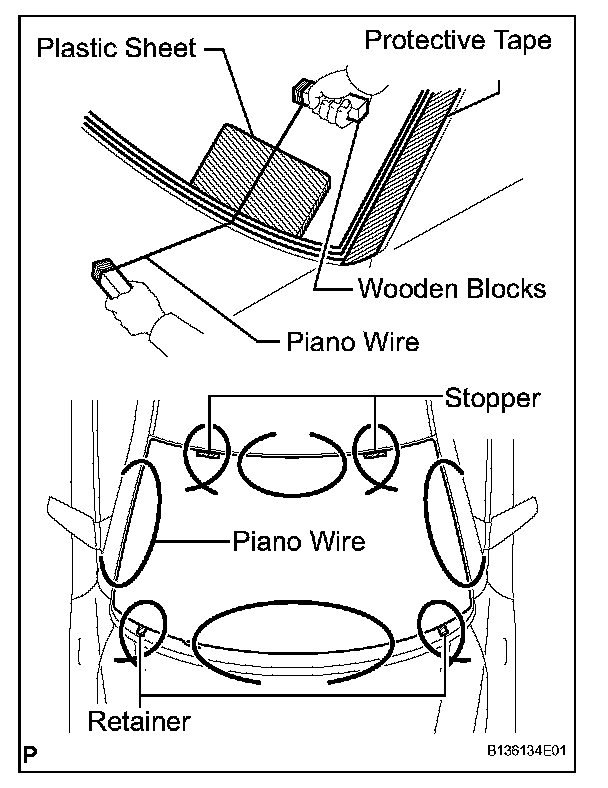 Plastic Sheet
Protective Tape
Wooden Blocks
Piano Wire
Stopper
Piano Wire
Retainer
P
B136134E01