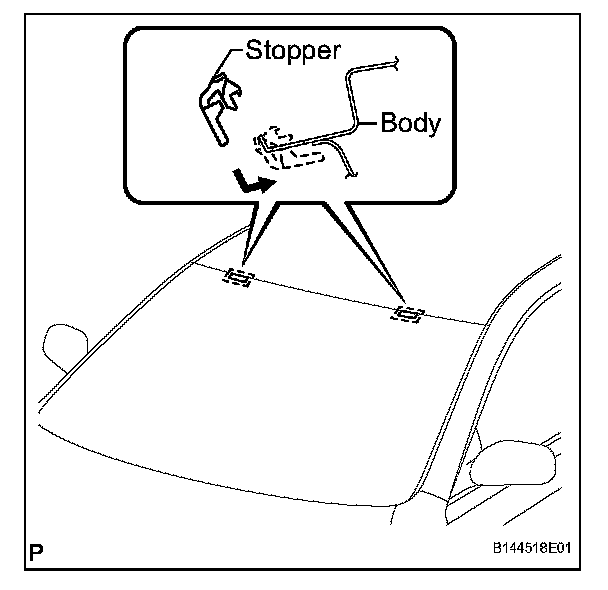 Stopper

Body

P

B144518E01