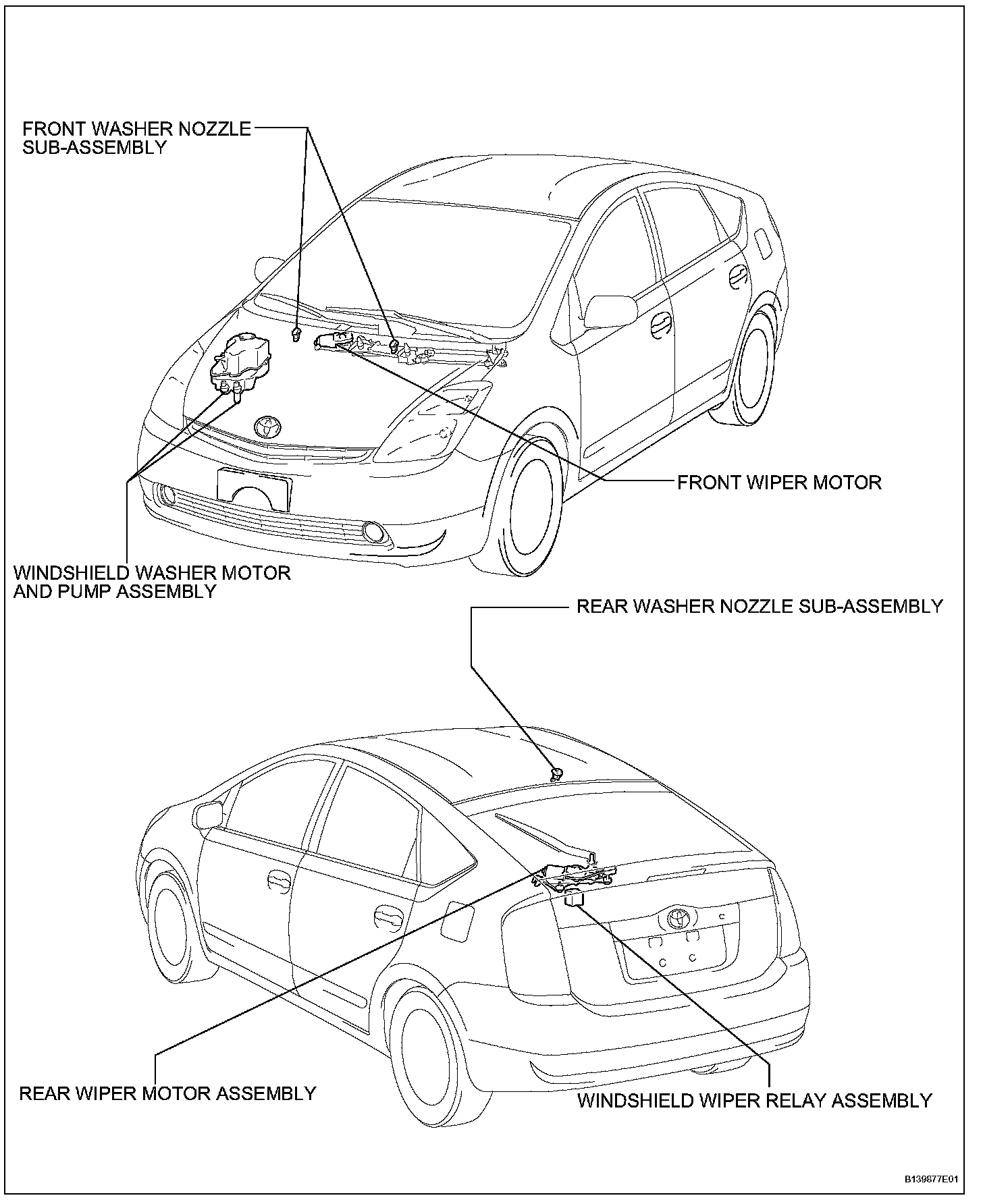 FRONT WASHER NOZZLE SUB-ASSEMBLY

FRONT WIPER MOTOR

WINDSHIELD WASHER MOTOR AND PUMP ASSEMBLY

REAR WASHER NOZZLE SUB-ASSEMBLY

REAR WIPER MOTOR ASSEMBLY

WINDSHIELD WIPER RELAY ASSEMBLY

B139877E01