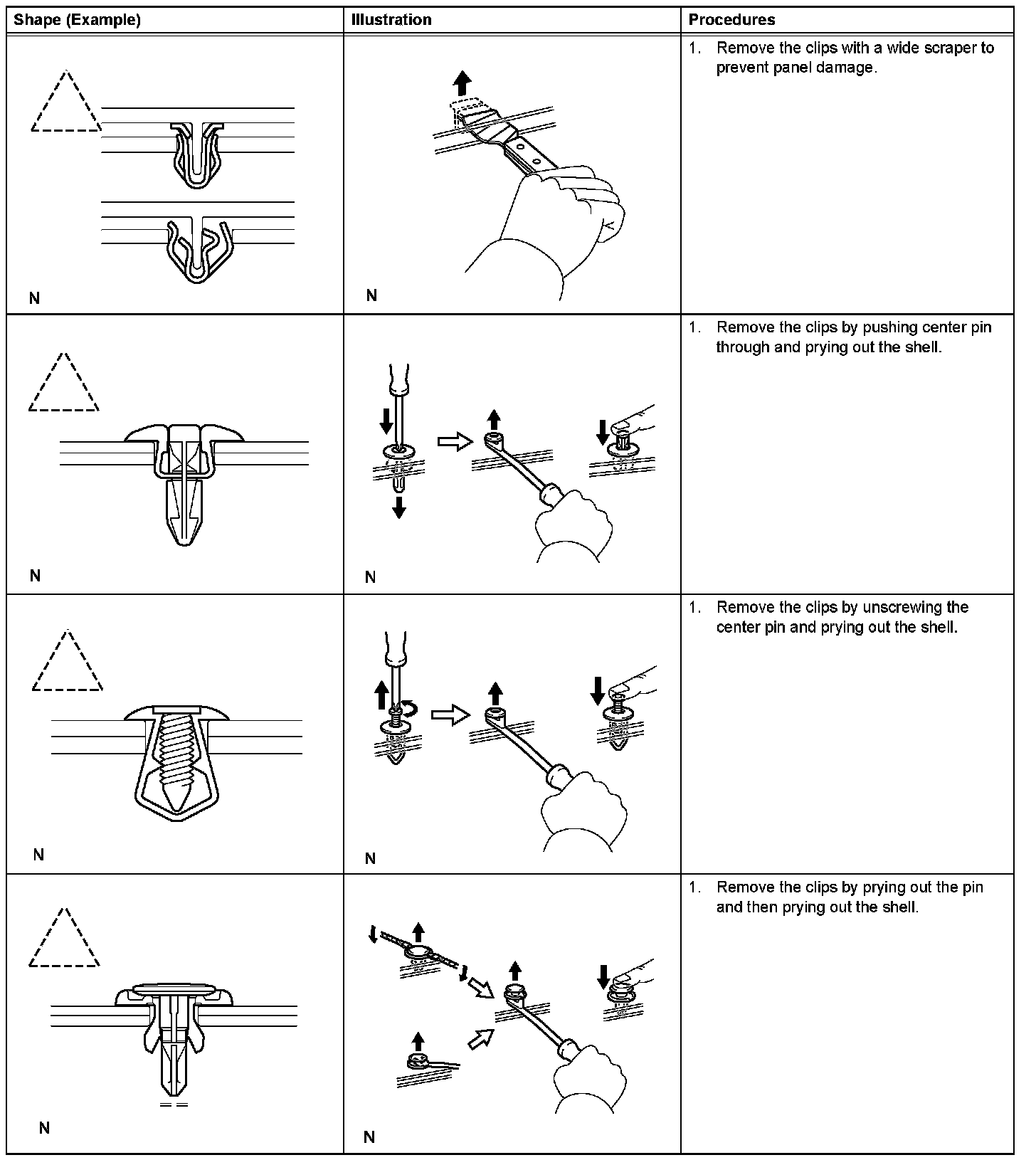 | Shape (Example) | Illustration | Procedures |
|---|---|---|
| N | N | 1. Remove the clips with a wide scraper to prevent panel damage. |
| N | N | 1. Remove the clips by pushing center pin through and prying out the shell. |
| N | N | 1. Remove the clips by unscrewing the center pin and prying out the shell. |
| N | N | 1. Remove the clips by prying out the pin and then prying out the shell. |