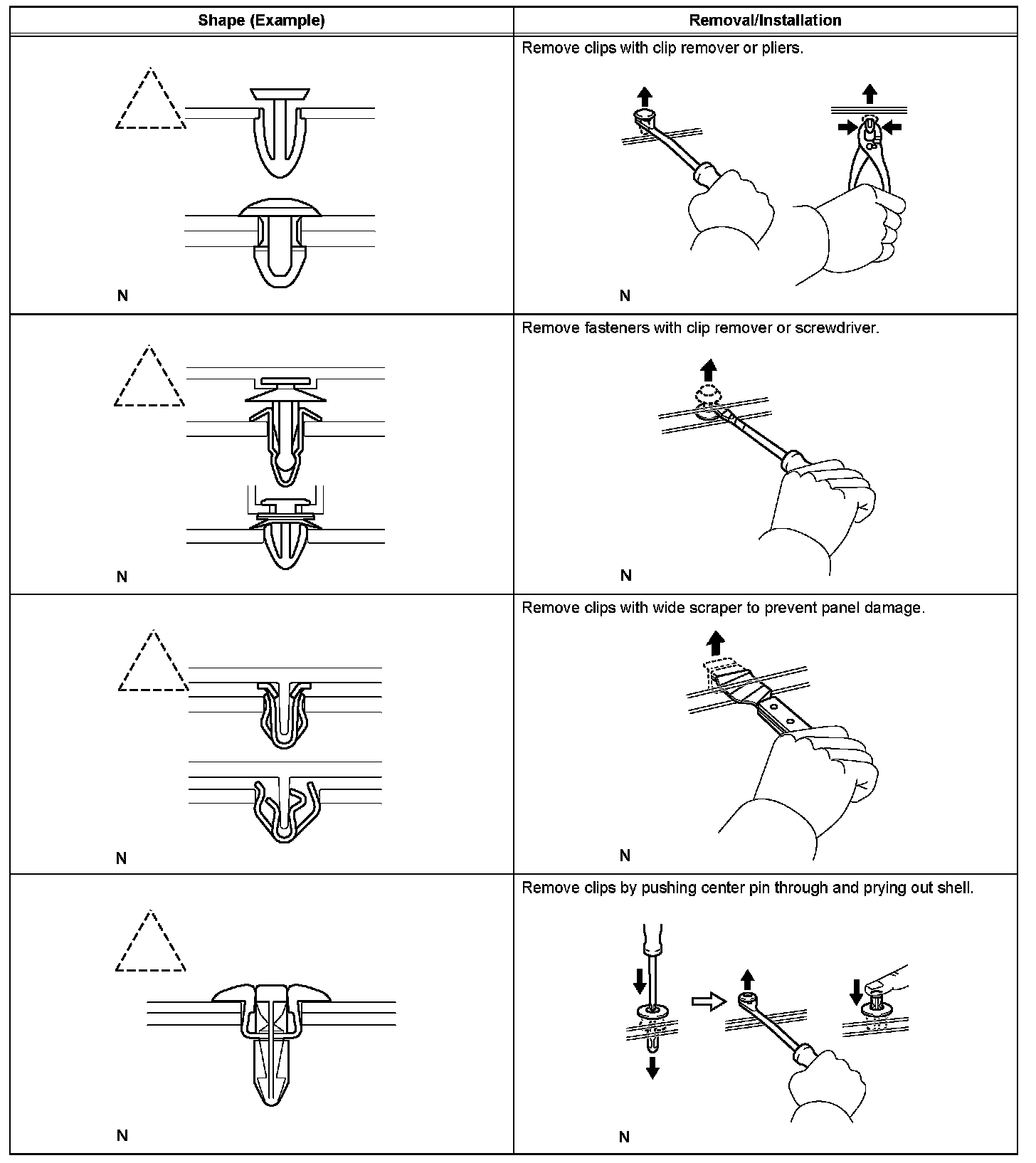 | Shape (Example) | Removal/Installation |
|---|---|
| N | Remove clips with clip remover or pliers. N |
| N | Remove fasteners with clip remover or screwdriver. N |
| N | Remove clips with wide scraper to prevent panel damage. N |
| N | Remove clips by pushing center pin through and prying out shell. N |