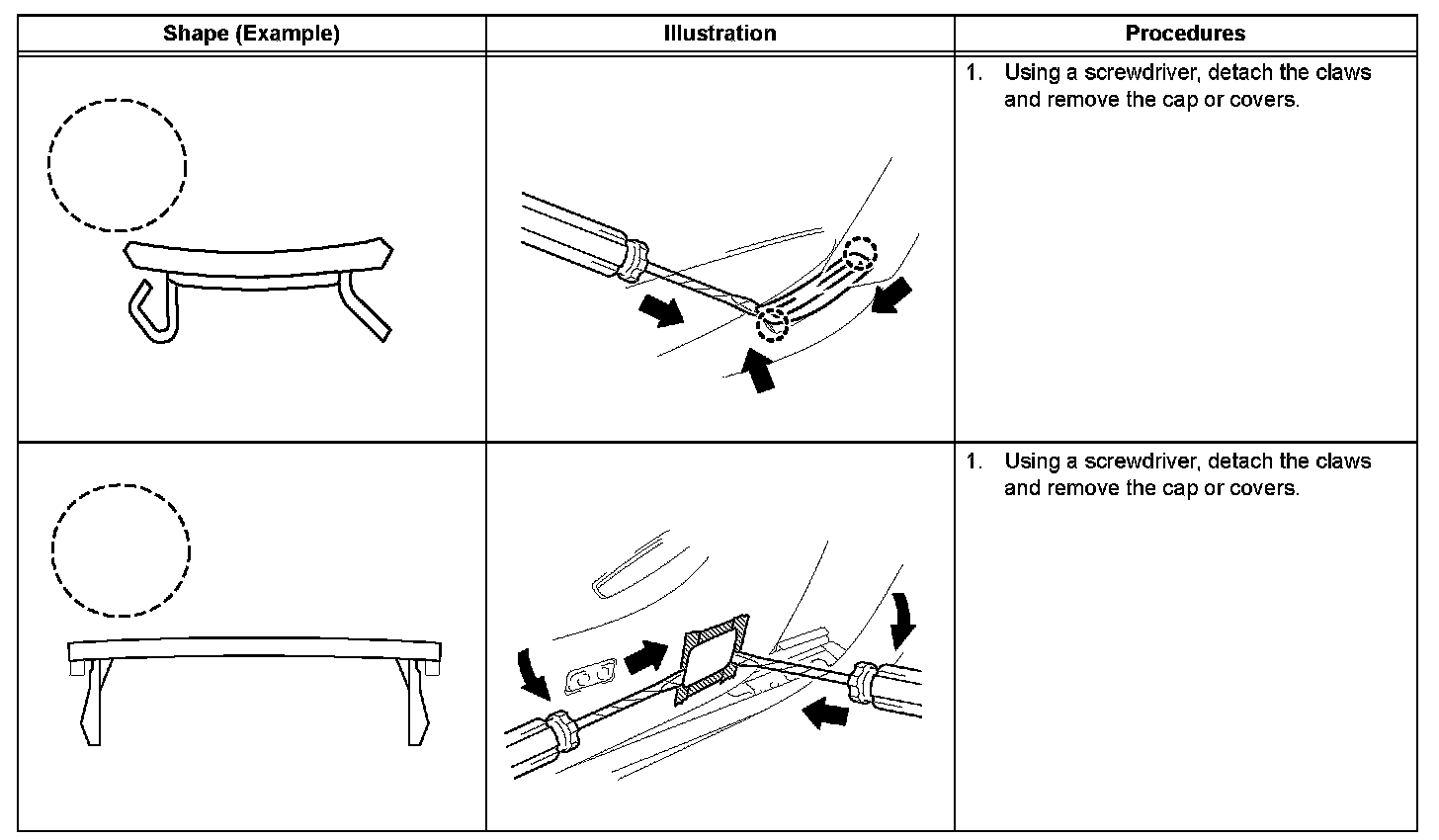 | Shape (Example) | Illustration | Procedures |
|---|---|---|
| | | 1. Using a screwdriver, detach the claws and remove the cap or covers. |
| | | 1. Using a screwdriver, detach the claws and remove the cap or covers. |