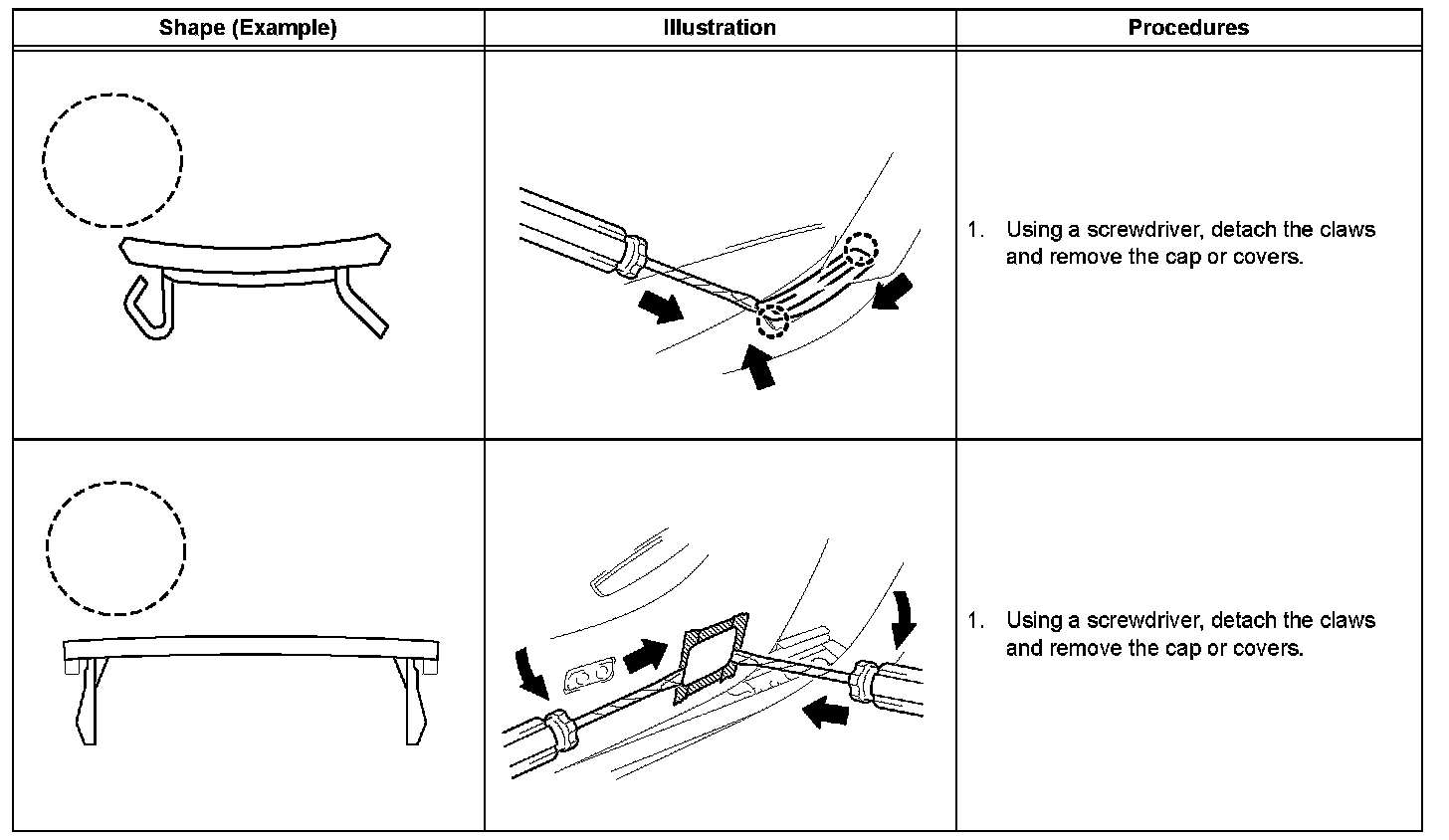 | Shape (Example) | Illustration | Procedures |
|---|---|---|
| | | 1. Using a screwdriver, detach the claws and remove the cap or covers. |
| | | 1. Using a screwdriver, detach the claws and remove the cap or covers. |