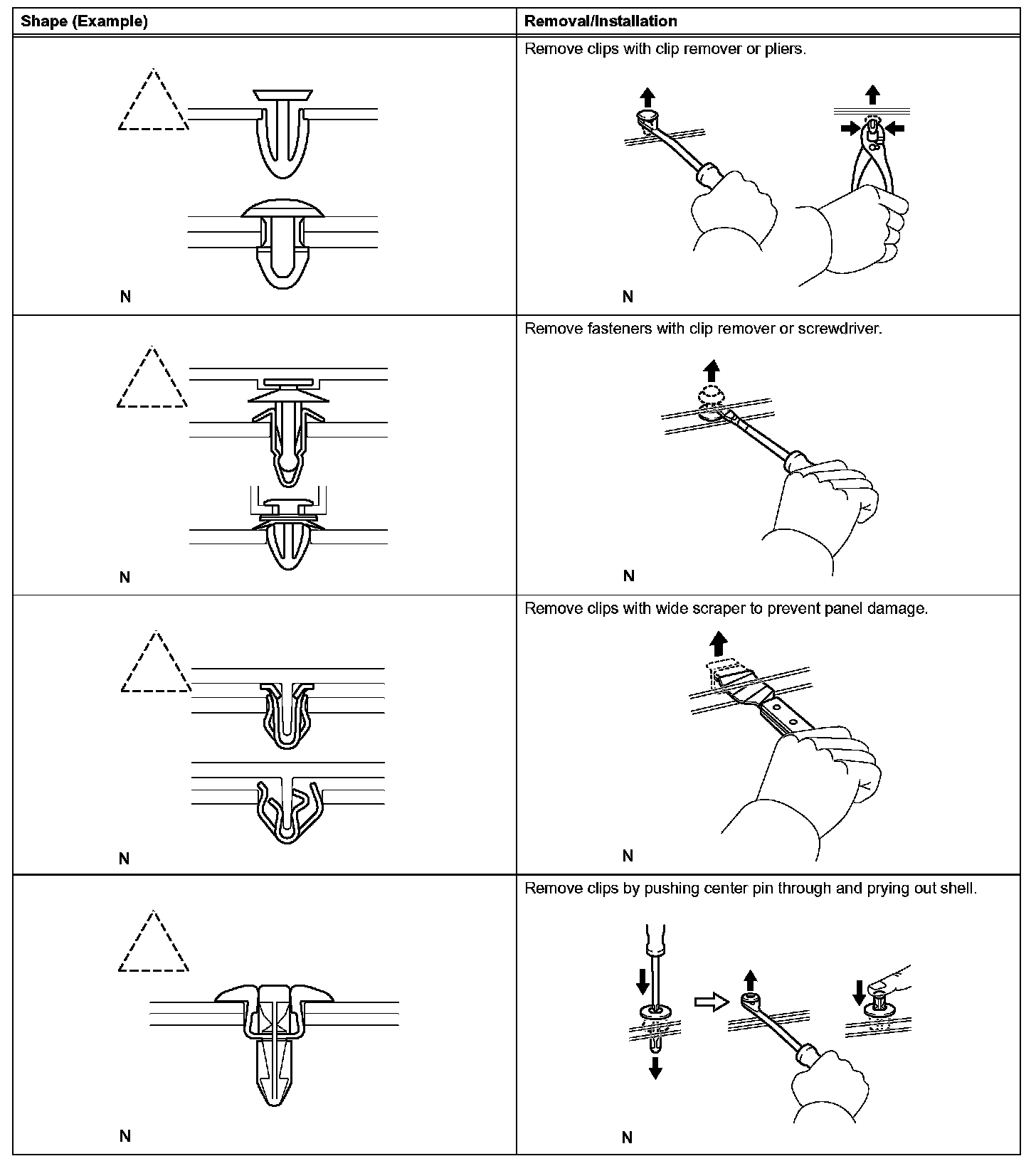 | Shape (Example) | Removal/Installation |
|---|---|
| N | Remove clips with clip remover or pliers. N |
| N | Remove fasteners with clip remover or screwdriver. N |
| N | Remove clips with wide scraper to prevent panel damage. N |
| N | Remove clips by pushing center pin through and prying out shell. N |