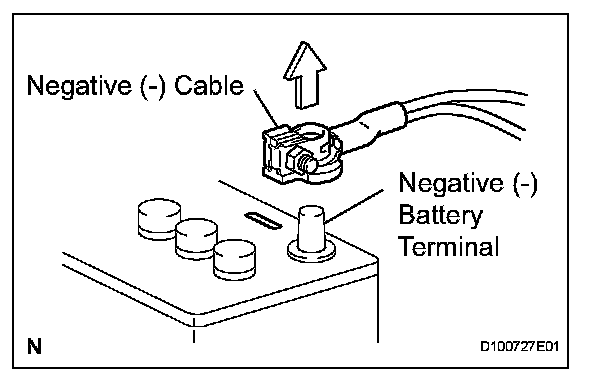 Negative (-) Cable

Negative (-) Battery Terminal

N

D100727E01