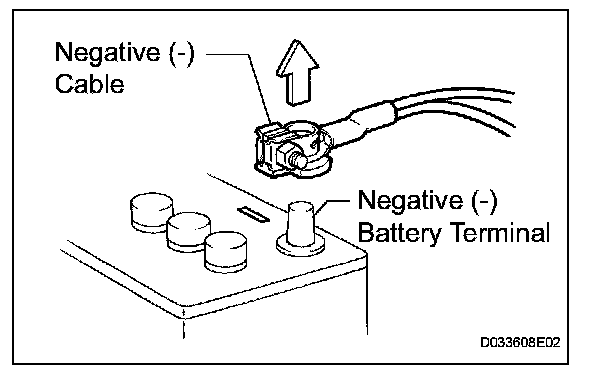 Negative (-)
Cable

Negative (-)
Battery Terminal

D033608E02