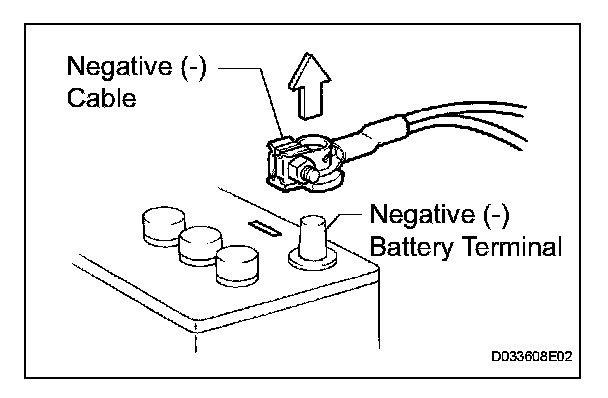 Negative (-) Cable

Negative (-) Battery Terminal

D033608E02