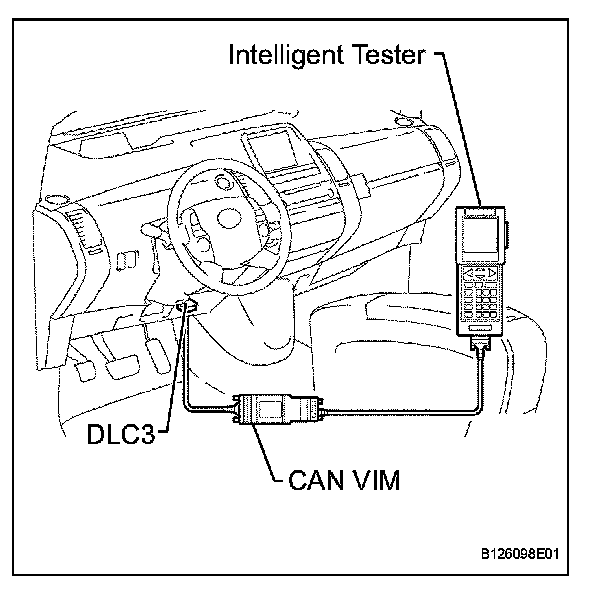 Intelligent Tester

DLC3

CAN VIM

B126098E01