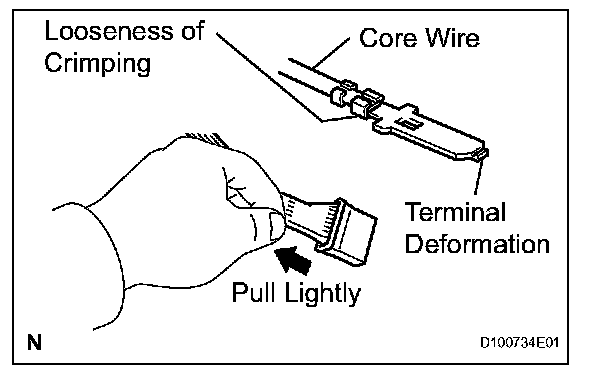 Looseness of Crimping

Core Wire

Terminal Deformation

Pull Lightly

N

D100734E01