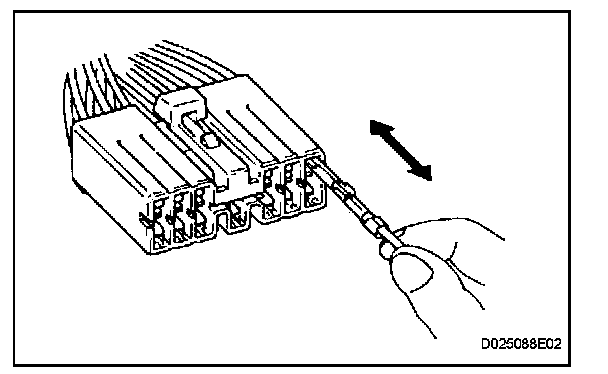 D025088E02