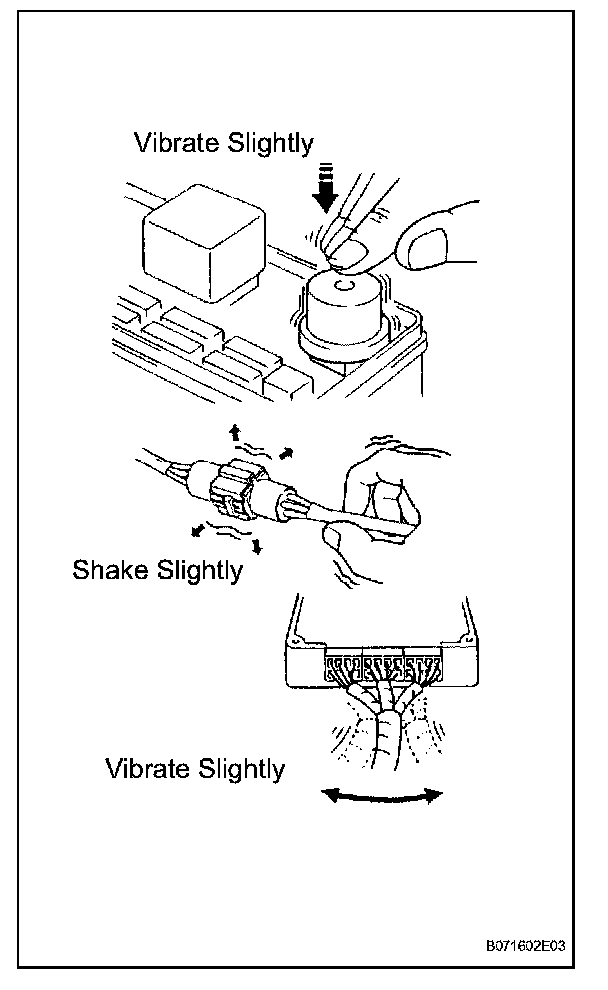 Vibrate Slightly

Shake Slightly

Vibrate Slightly

B071602E03