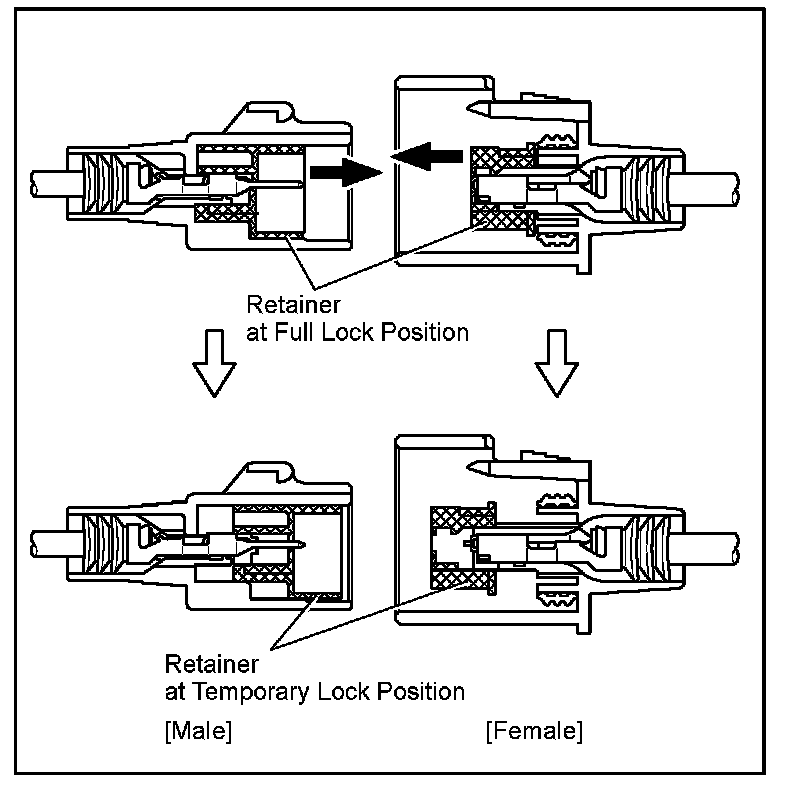 Retainer
at Full Lock Position

Retainer
at Temporary Lock Position

[Male]

[Female]