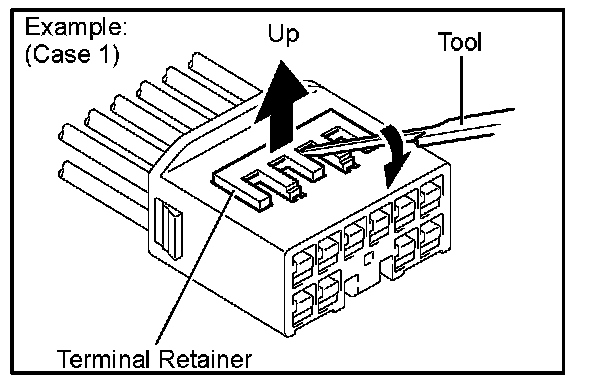 Example:
(Case 1)

Up

Tool

Terminal Retainer