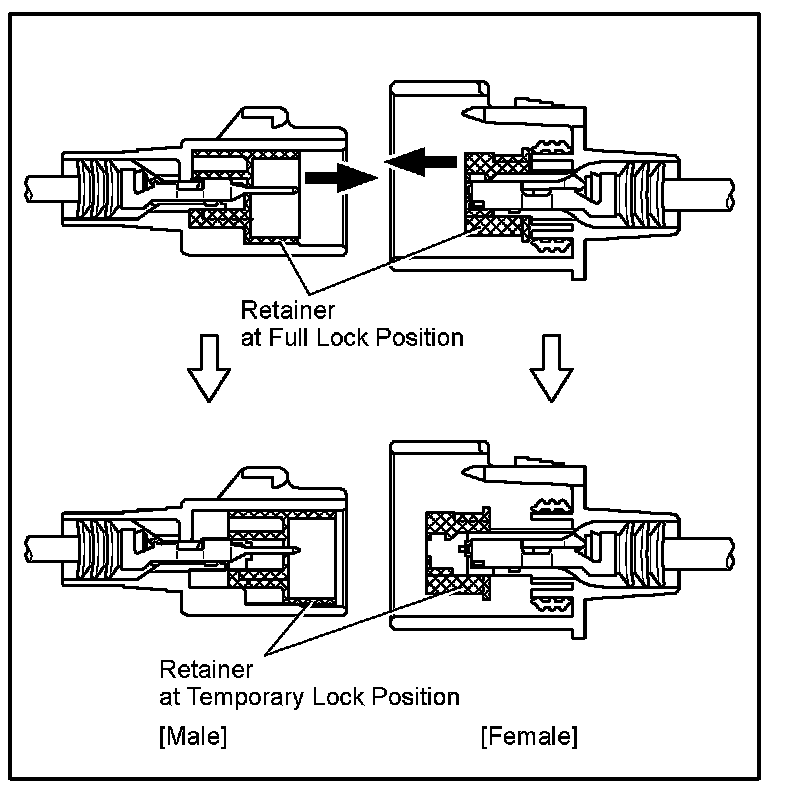 Retainer
at Full Lock Position

Retainer
at Temporary Lock Position

[Male]

[Female]