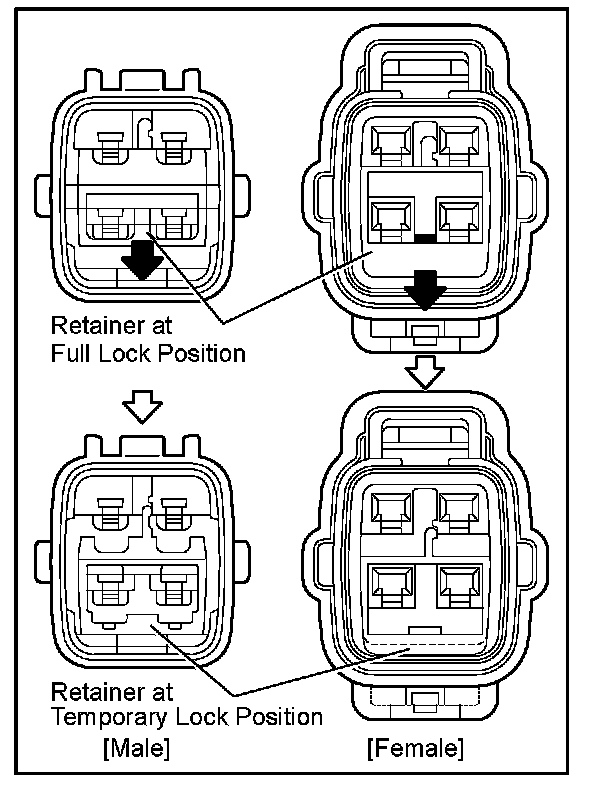 Retainer at
Full Lock Position

Retainer at
Temporary Lock Position

[Male]

[Female]