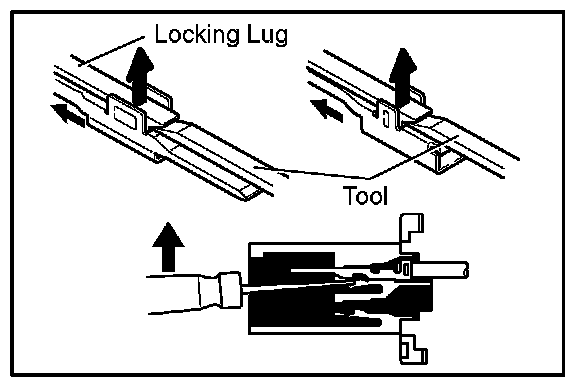 Locking Lug

Tool