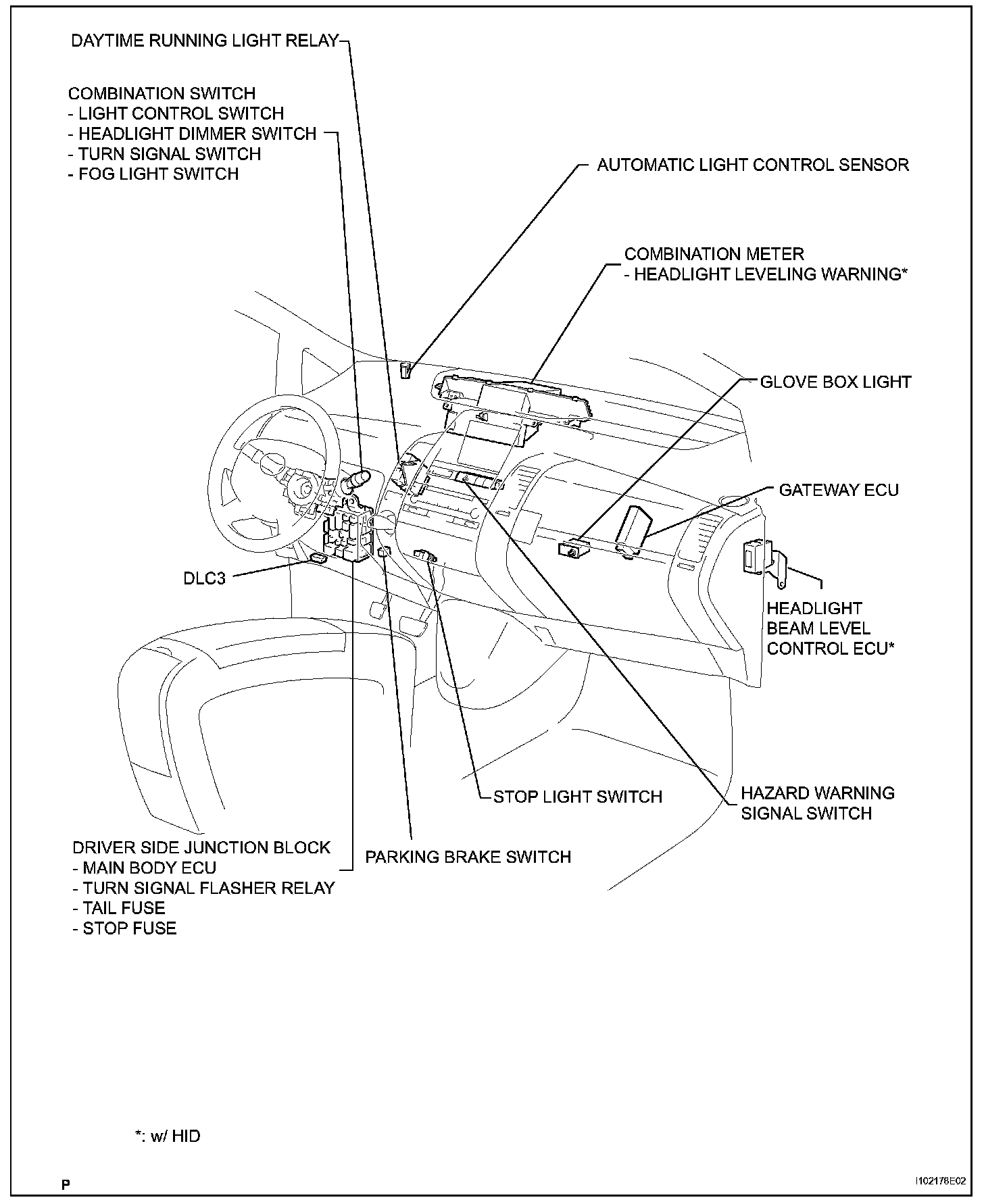 DAYTIME RUNNING LIGHT RELAY

COMBINATION SWITCH
- LIGHT CONTROL SWITCH
- HEADLIGHT DIMMER SWITCH
- TURN SIGNAL SWITCH
- FOG LIGHT SWITCH

AUTOMATIC LIGHT CONTROL SENSOR

COMBINATION METER
- HEADLIGHT LEVELING WARNING*

GLOVE BOX LIGHT

GATEWAY ECU

DLC3

HEADLIGHT BEAM LEVEL CONTROL ECU*

STOP LIGHT SWITCH

HAZARD WARNING SIGNAL SWITCH

DRIVER SIDE JUNCTION BLOCK
- MAIN BODY ECU
- TURN SIGNAL FLASHER RELAY
- TAIL FUSE
- STOP FUSE

PARKING BRAKE SWITCH

*: w/ HID

P

I102178E02