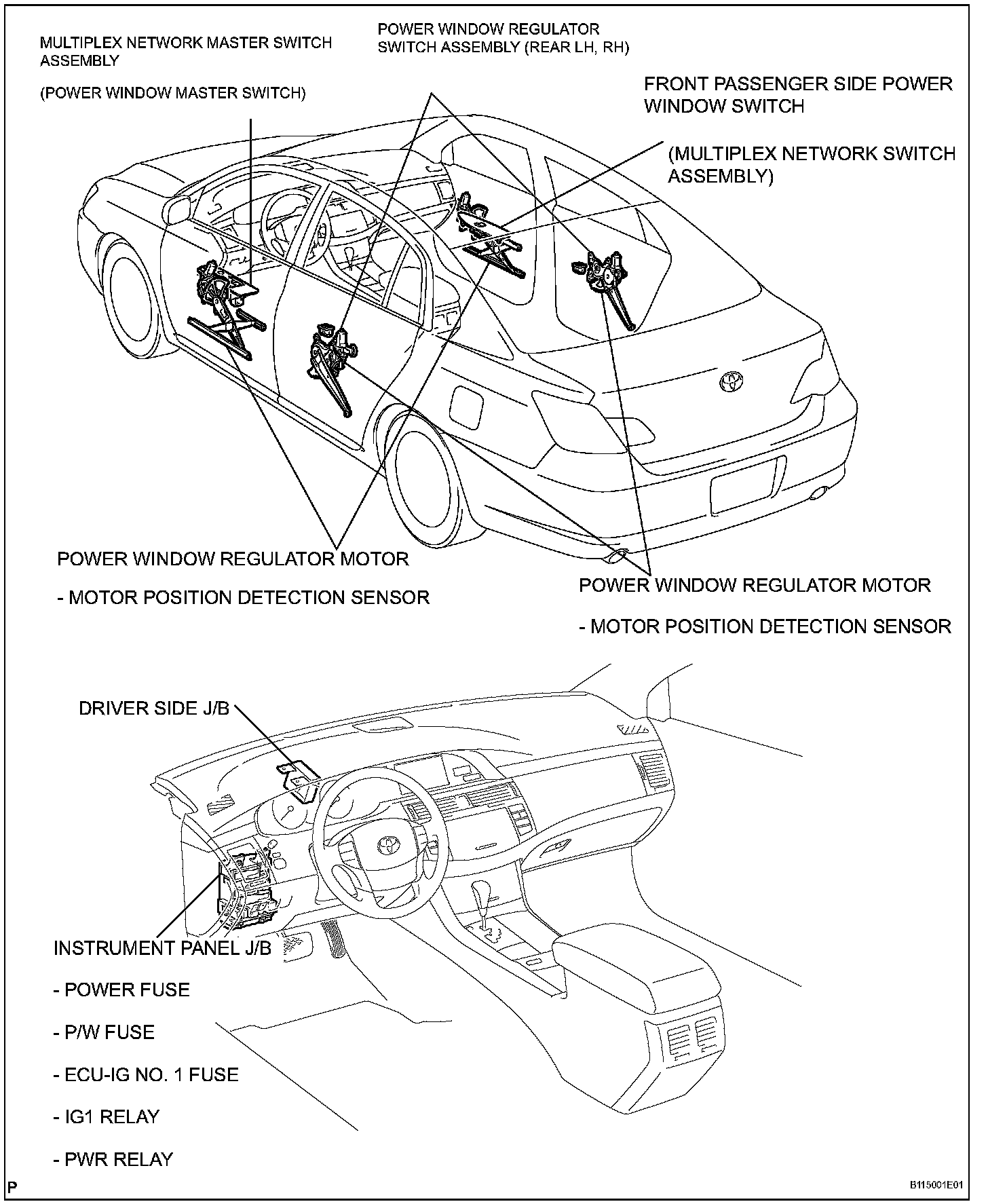 MULTIPLEX NETWORK MASTER SWITCH ASSEMBLY

(POWER WINDOW MASTER SWITCH)

POWER WINDOW REGULATOR SWITCH ASSEMBLY (REAR LH, RH)

FRONT PASSENGER SIDE POWER WINDOW SWITCH

(MULTIPLEX NETWORK SWITCH ASSEMBLY)

POWER WINDOW REGULATOR MOTOR

- MOTOR POSITION DETECTION SENSOR

POWER WINDOW REGULATOR MOTOR

- MOTOR POSITION DETECTION SENSOR

DRIVER SIDE J/B

INSTRUMENT PANEL J/B

- POWER FUSE

- P/W FUSE

- ECU-IG NO. 1 FUSE

- IG1 RELAY

- PWR RELAY

P

B115001E01