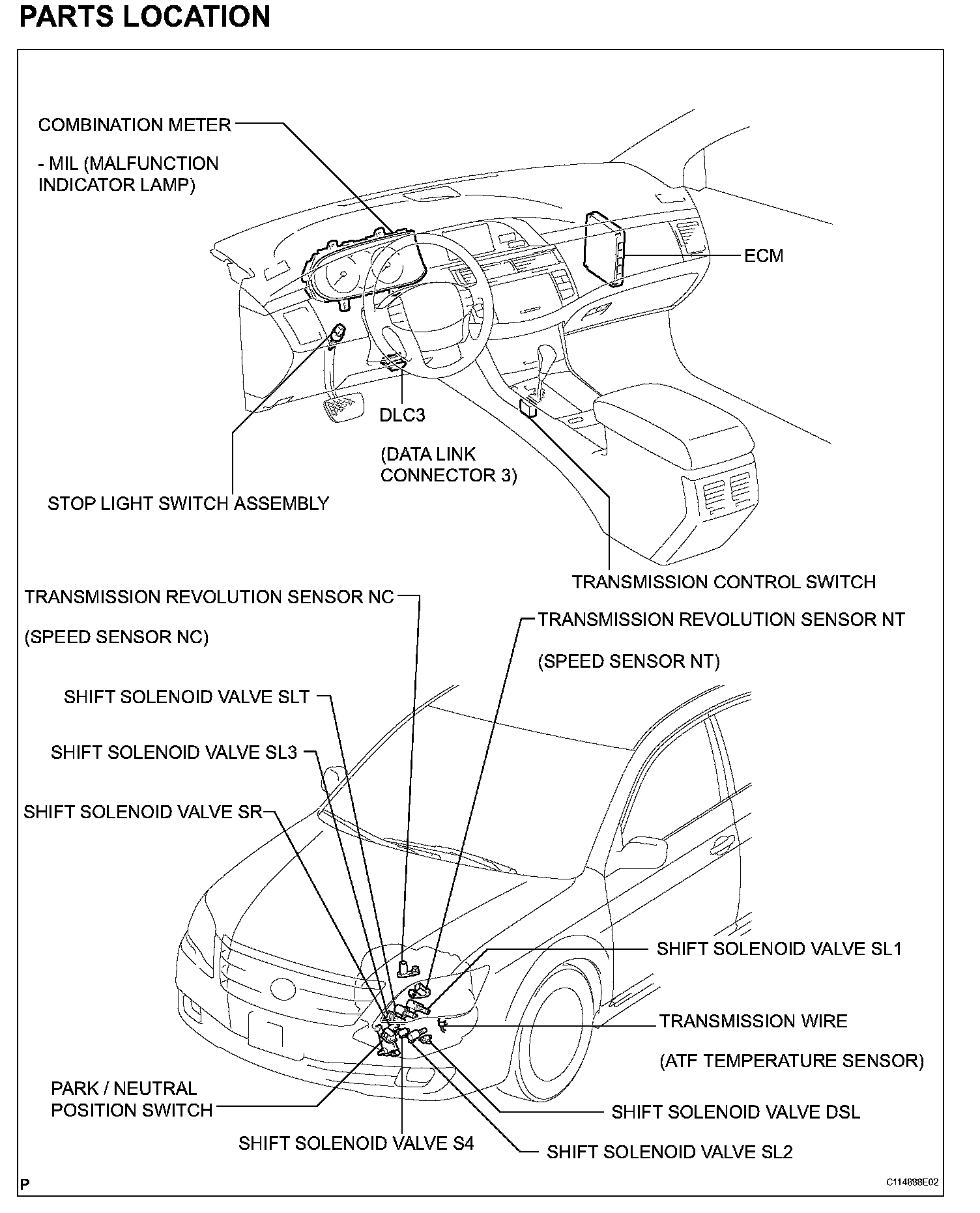 PARTS LOCATION

COMBINATION METER

- MIL (MALFUNCTION INDICATOR LAMP)

ECM

DLC3

(DATA LINK CONNECTOR 3)

STOP LIGHT SWITCH ASSEMBLY

TRANSMISSION CONTROL SWITCH

TRANSMISSION REVOLUTION SENSOR NC

(SPEED SENSOR NC)

TRANSMISSION REVOLUTION SENSOR NT

(SPEED SENSOR NT)

SHIFT SOLENOID VALVE SLT

SHIFT SOLENOID VALVE SL3

SHIFT SOLENOID VALVE SR

SHIFT SOLENOID VALVE SL1

TRANSMISSION WIRE

(ATF TEMPERATURE SENSOR)

PARK / NEUTRAL POSITION SWITCH

SHIFT SOLENOID VALVE DSL

SHIFT SOLENOID VALVE S4

SHIFT SOLENOID VALVE SL2

P

C114888E02