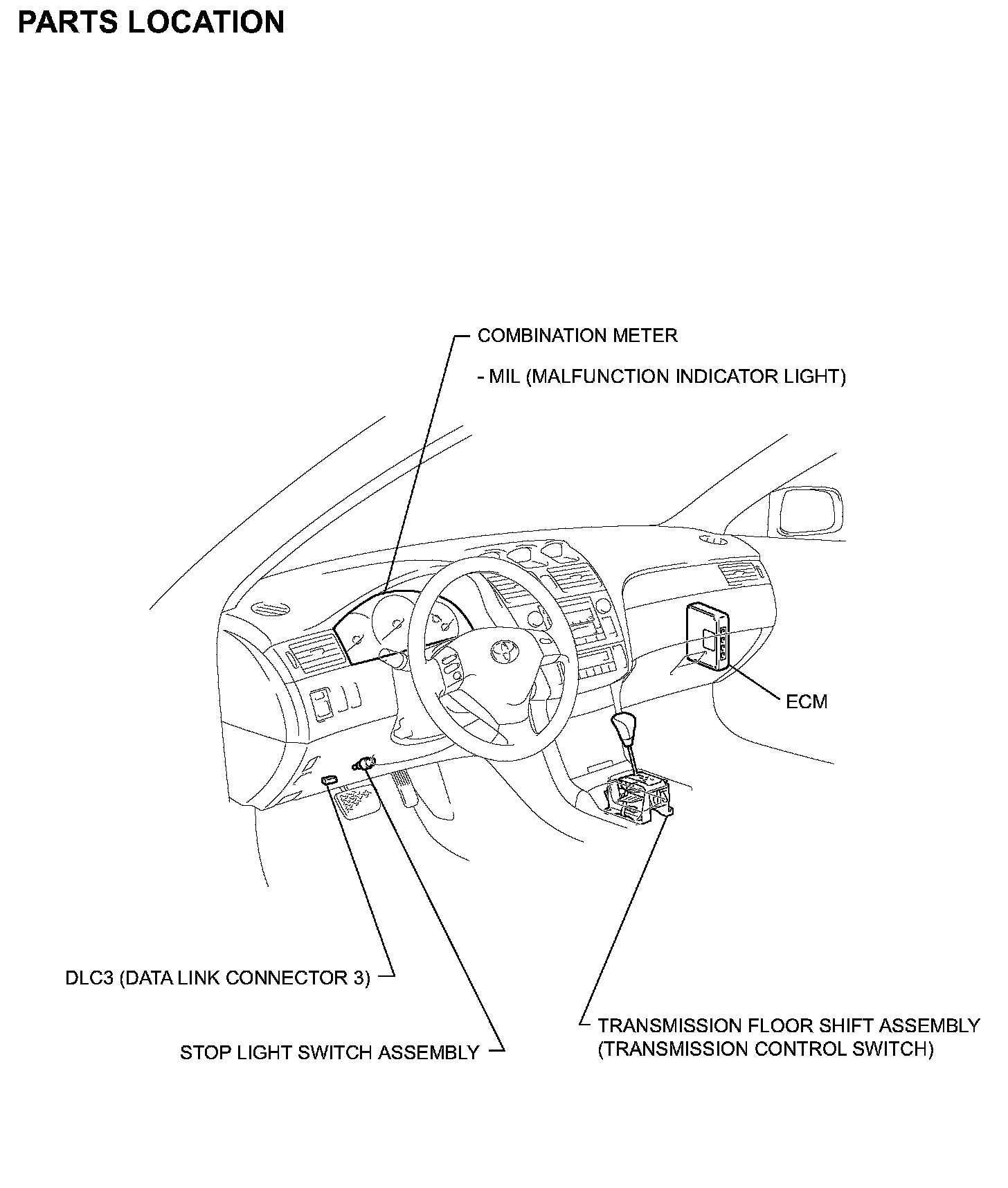 PARTS LOCATION

COMBINATION METER

- MIL (MALFUNCTION INDICATOR LIGHT)

ECM

DLC3 (DATA LINK CONNECTOR 3)

STOP LIGHT SWITCH ASSEMBLY

TRANSMISSION FLOOR SHIFT ASSEMBLY (TRANSMISSION CONTROL SWITCH)