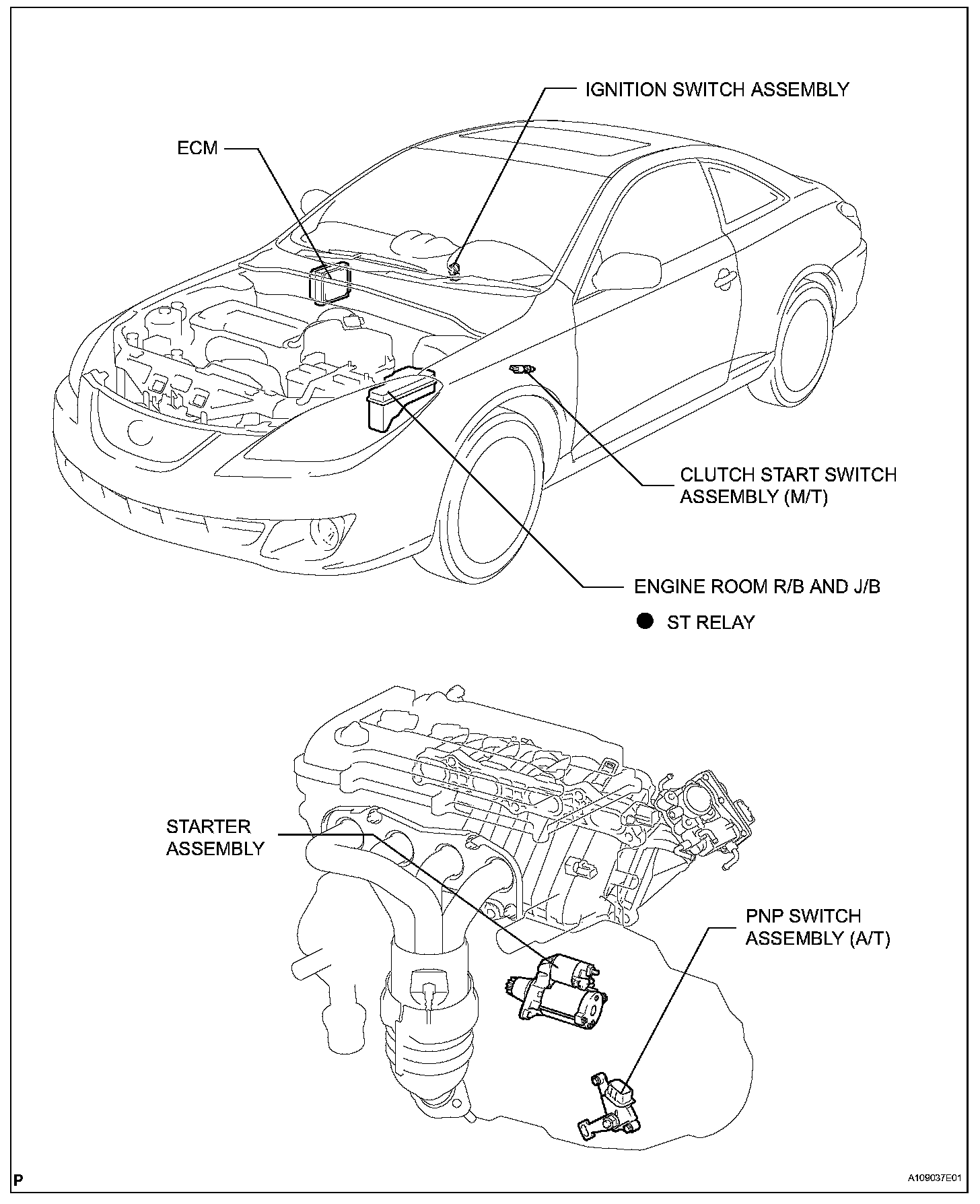 IGNITION SWITCH ASSEMBLY

ECM

CLUTCH START SWITCH ASSEMBLY (M/T)

ENGINE ROOM R/B AND J/B

● ST RELAY

STARTER ASSEMBLY

PNP SWITCH ASSEMBLY (A/T)

P

A109037E01