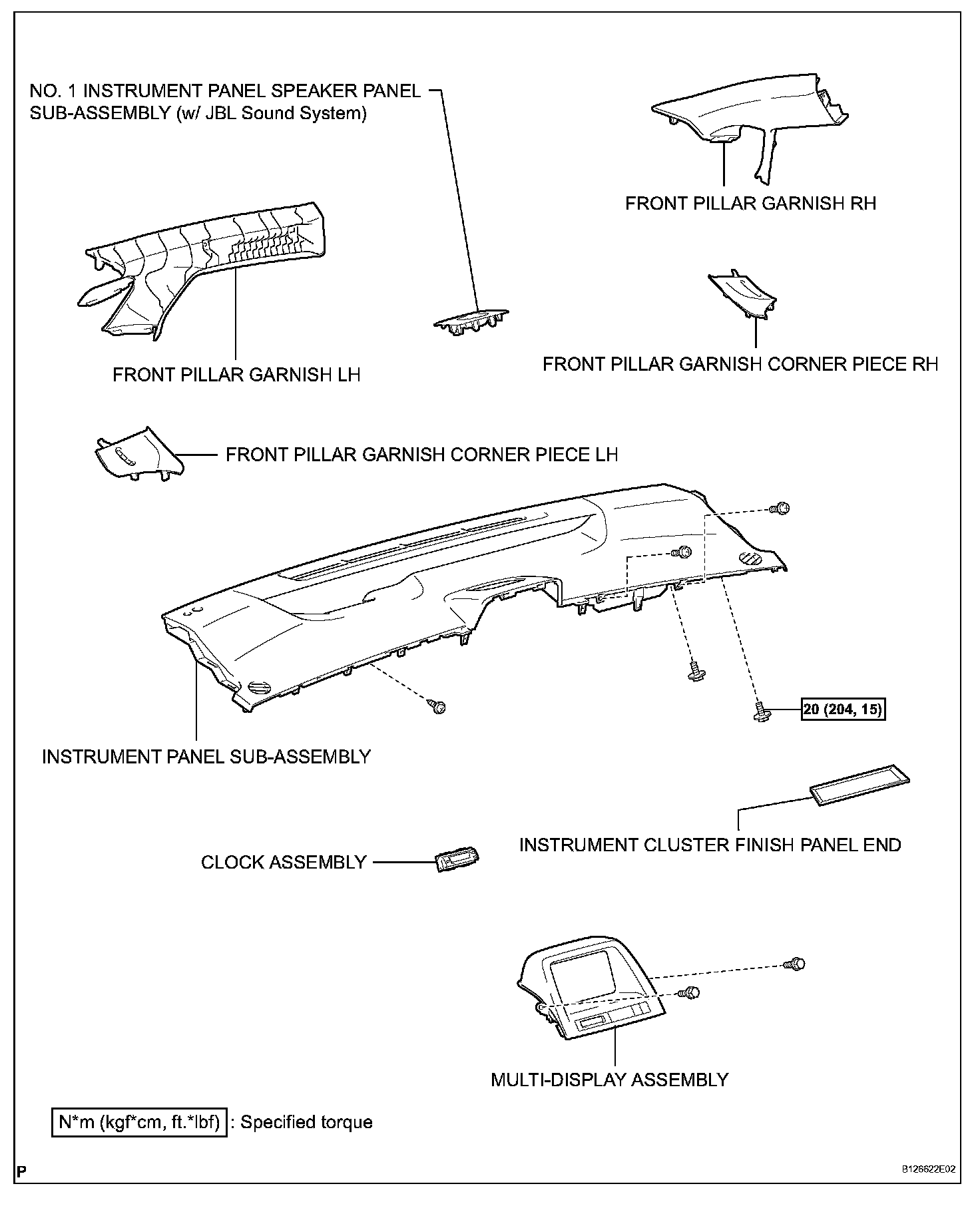 NO. 1 INSTRUMENT PANEL SPEAKER PANEL SUB-ASSEMBLY (w/ JBL Sound System)

FRONT PILLAR GARNISH RH

FRONT PILLAR GARNISH LH

FRONT PILLAR GARNISH CORNER PIECE RH

FRONT PILLAR GARNISH CORNER PIECE LH

20 (204, 15)

INSTRUMENT PANEL SUB-ASSEMBLY

INSTRUMENT CLUSTER FINISH PANEL END

CLOCK ASSEMBLY

MULTI-DISPLAY ASSEMBLY

N*m (kgf*cm, ft.*lbf) : Specified torque

P

B126622E02