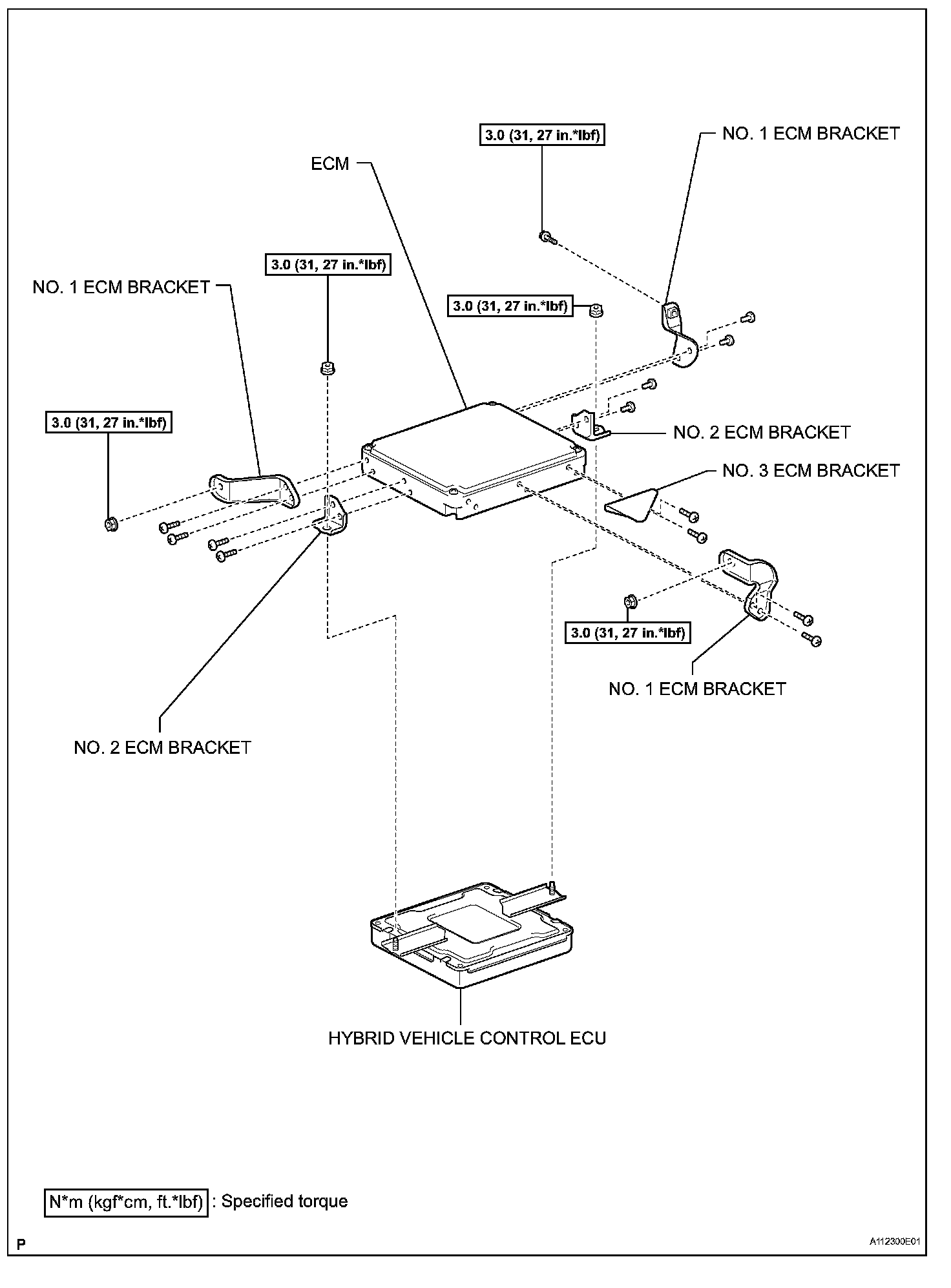 3.0 (31, 27 in.*lbf)

NO. 1 ECM BRACKET

ECM

3.0 (31, 27 in.*lbf)

NO. 1 ECM BRACKET

3.0 (31, 27 in.*lbf)

3.0 (31, 27 in.*lbf)

NO. 2 ECM BRACKET

NO. 3 ECM BRACKET

3.0 (31, 27 in.*lbf)

NO. 1 ECM BRACKET

NO. 2 ECM BRACKET

HYBRID VEHICLE CONTROL ECU

N*m (kgf*cm, ft.*lbf) : Specified torque

P

A112300E01