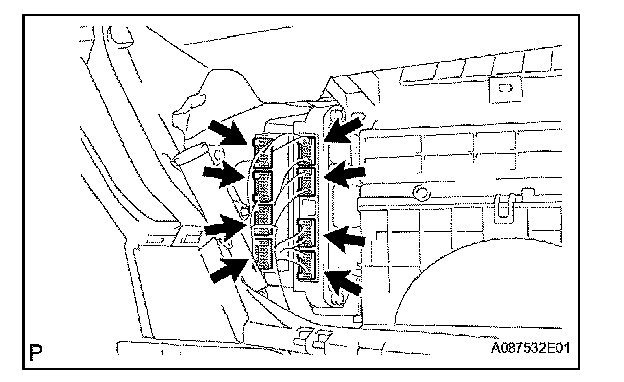 P

A087532E01